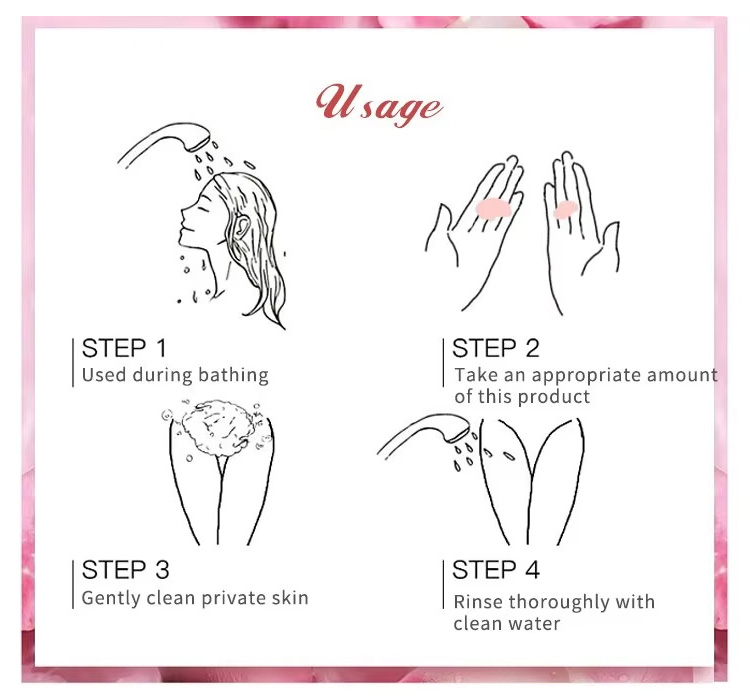 Usage

STEP 1
Used during bathing

STEP 2
Take an appropriate amount of this product

STEP 3
Gently clean private skin

STEP 4
Rinse thoroughly with clean water