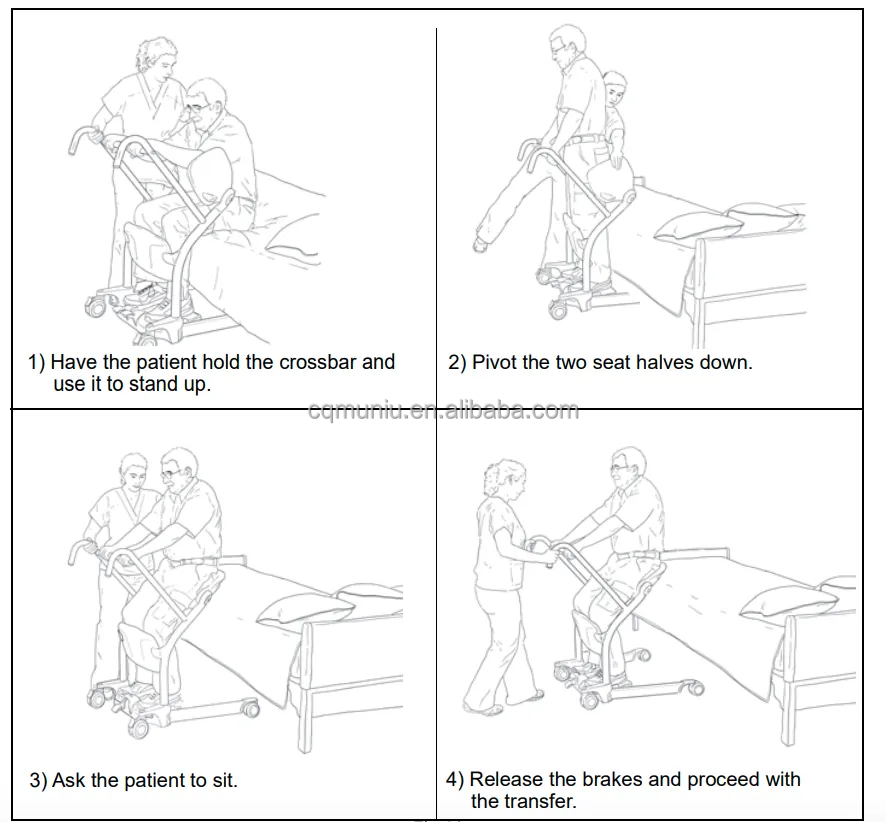 1) Have the patient hold the crossbar and use it to stand up.

2) Pivot the two seat halves down.

cqmuniu.en.alibaba.com

3) Ask the patient to sit.

4) Release the brakes and proceed with the transfer.