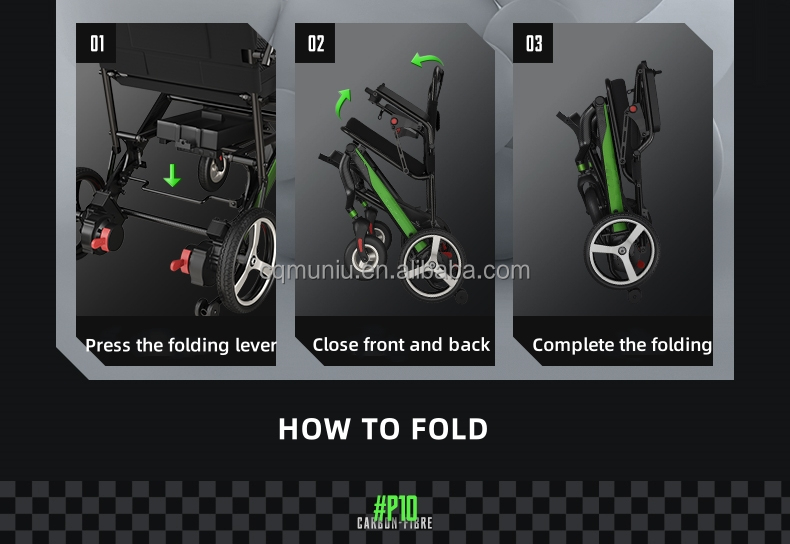 01

Press the folding lever

02

Close front and back

03

Complete the folding

cqmuniu.en.alibaba.com

HOW TO FOLD

#P10
CARBON-FIBRE