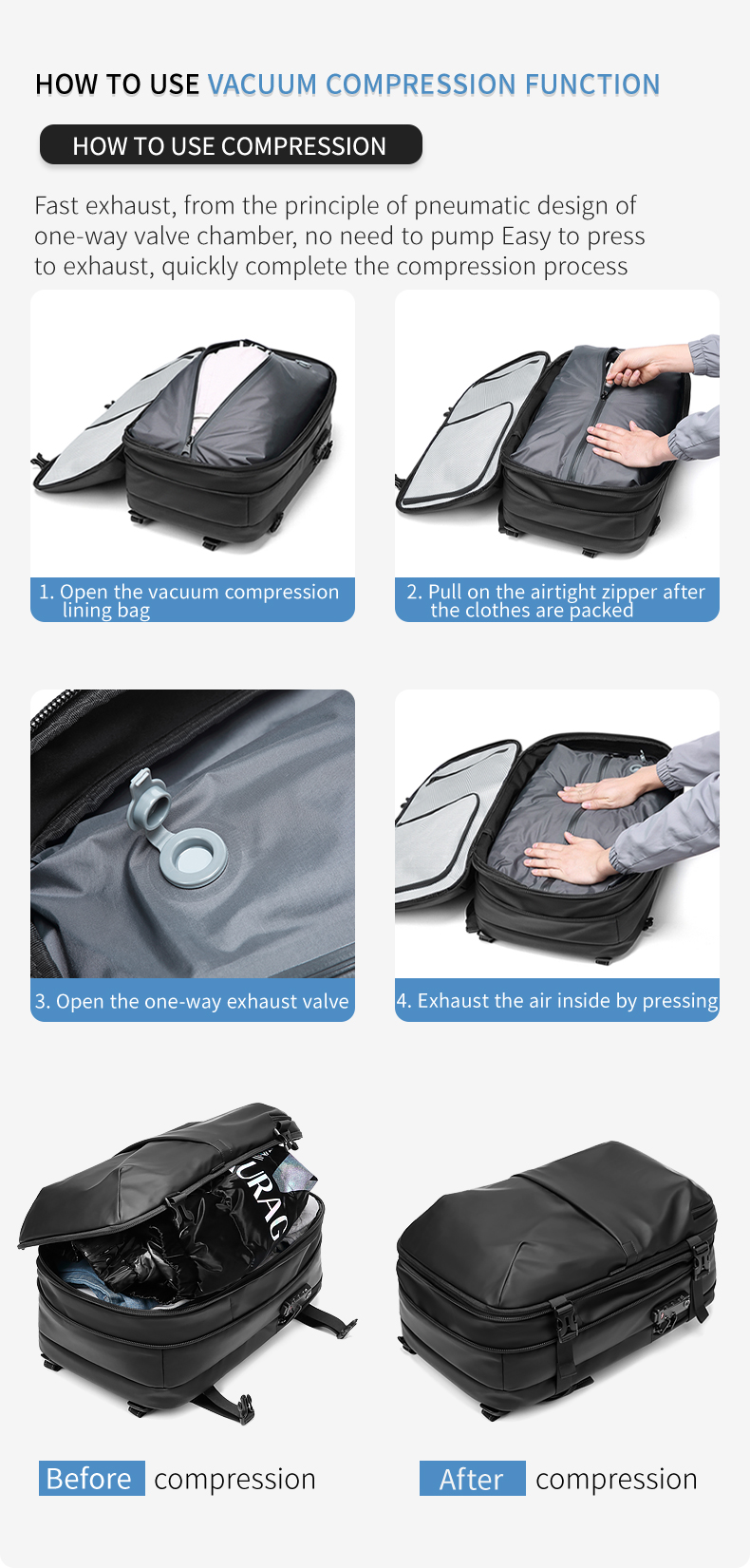 HOW TO USE VACUUM COMPRESSION FUNCTION

HOW TO USE COMPRESSION

Fast exhaust, from the principle of pneumatic design of one-way valve chamber, no need to pump Easy to press to exhaust, quickly complete the compression process

1. Open the vacuum compression lining bag

2. Pull on the airtight zipper after the clothes are packed

3. Open the one-way exhaust valve

4. Exhaust the air inside by pressing

URAG

Before compression

After compression