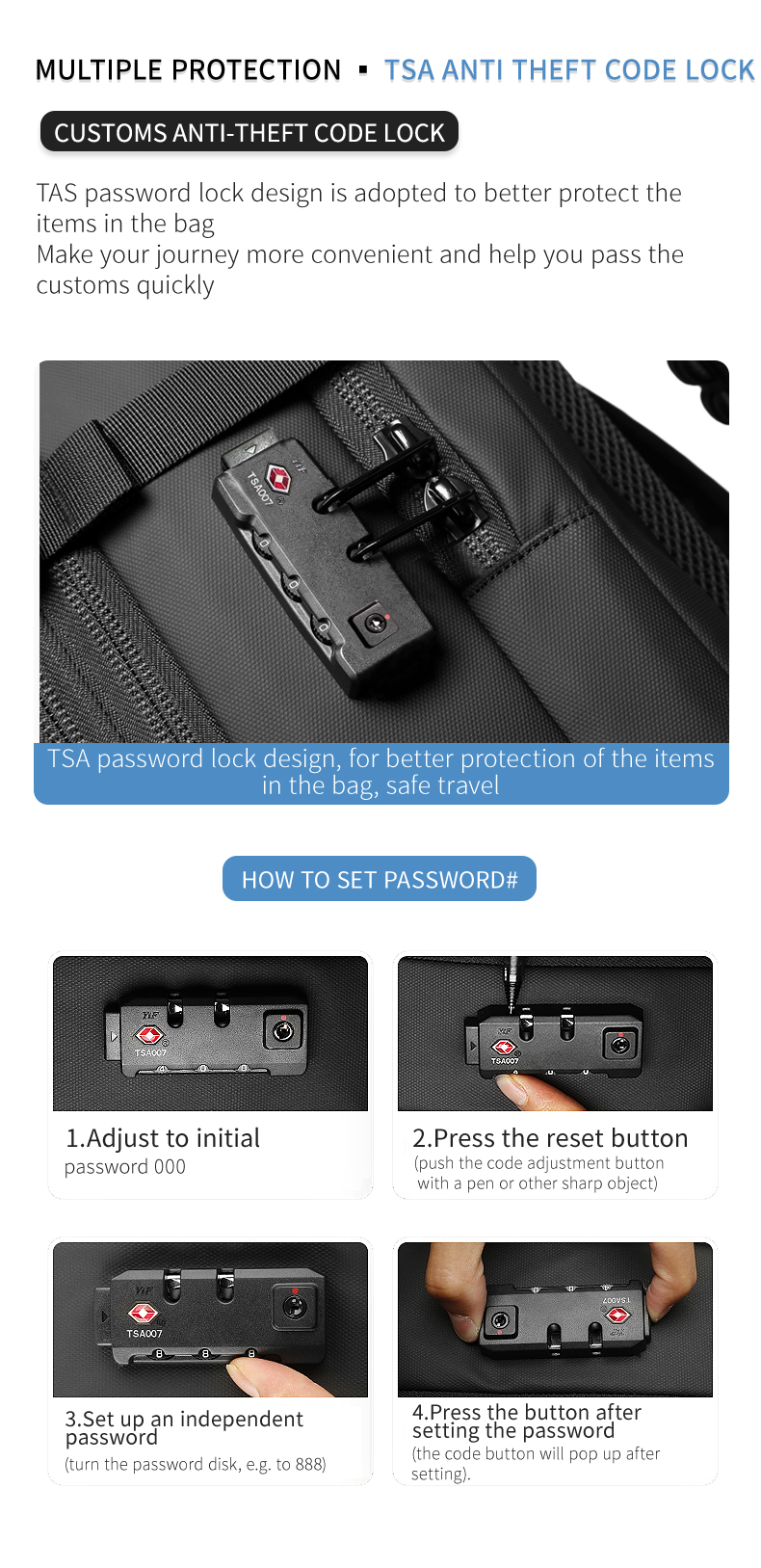 MULTIPLE PROTECTION ▪ TSA ANTI THEFT CODE LOCK

CUSTOMS ANTI-THEFT CODE LOCK

TAS password lock design is adopted to better protect the items in the bag
Make your journey more convenient and help you pass the customs quickly

TSA007

TSA password lock design, for better protection of the items in the bag, safe travel

HOW TO SET PASSWORD#

TSA007

1.Adjust to initial password 000

TSA007

2.Press the reset button
(push the code adjustment button with a pen or other sharp object)

TSA007

3.Set up an independent password
(turn the password disk, e.g. to 888)

TSA007

4.Press the button after setting the password
(the code button will pop up after setting).