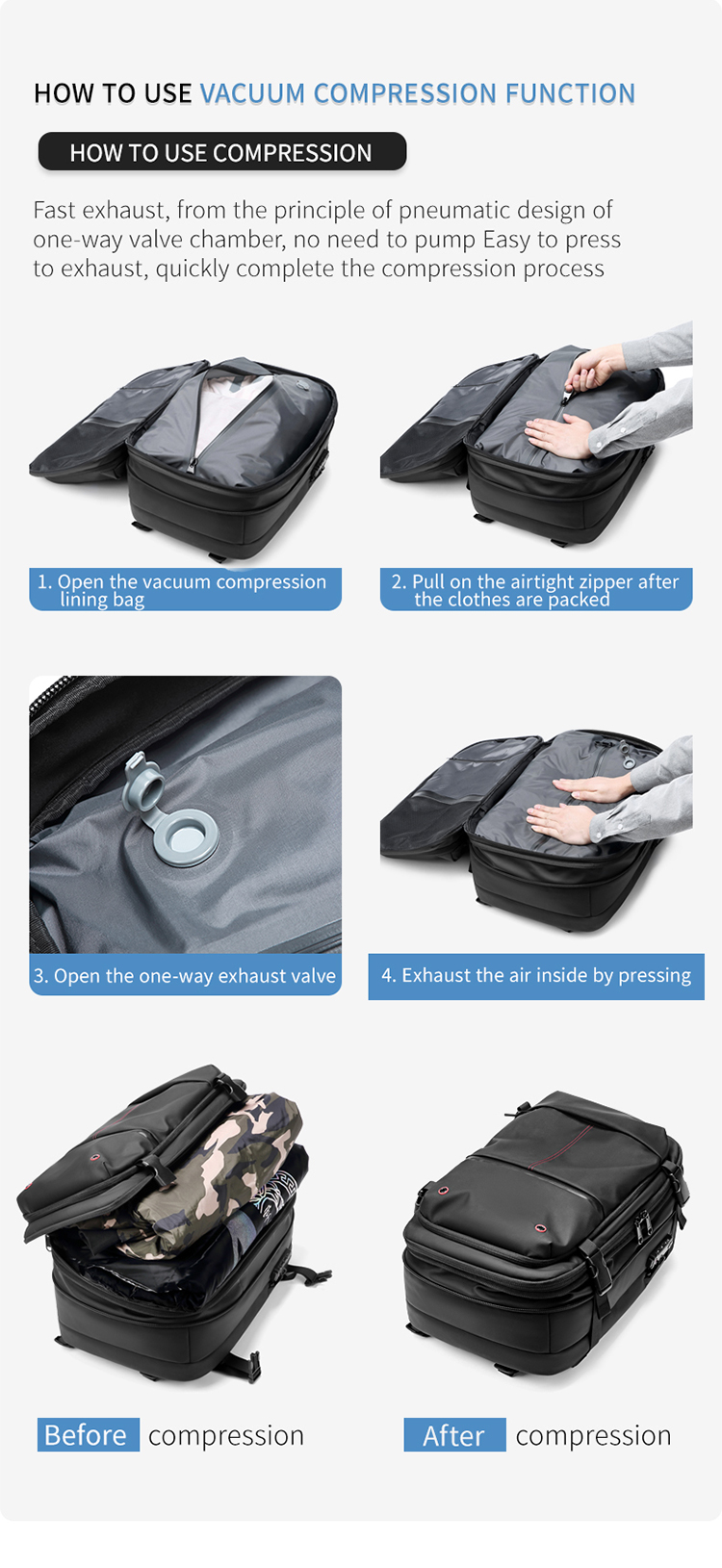 HOW TO USE VACUUM COMPRESSION FUNCTION

HOW TO USE COMPRESSION

Fast exhaust, from the principle of pneumatic design of one-way valve chamber, no need to pump Easy to press to exhaust, quickly complete the compression process

1. Open the vacuum compression lining bag

2. Pull on the airtight zipper after the clothes are packed

3. Open the one-way exhaust valve

4. Exhaust the air inside by pressing

Before compression

After compression