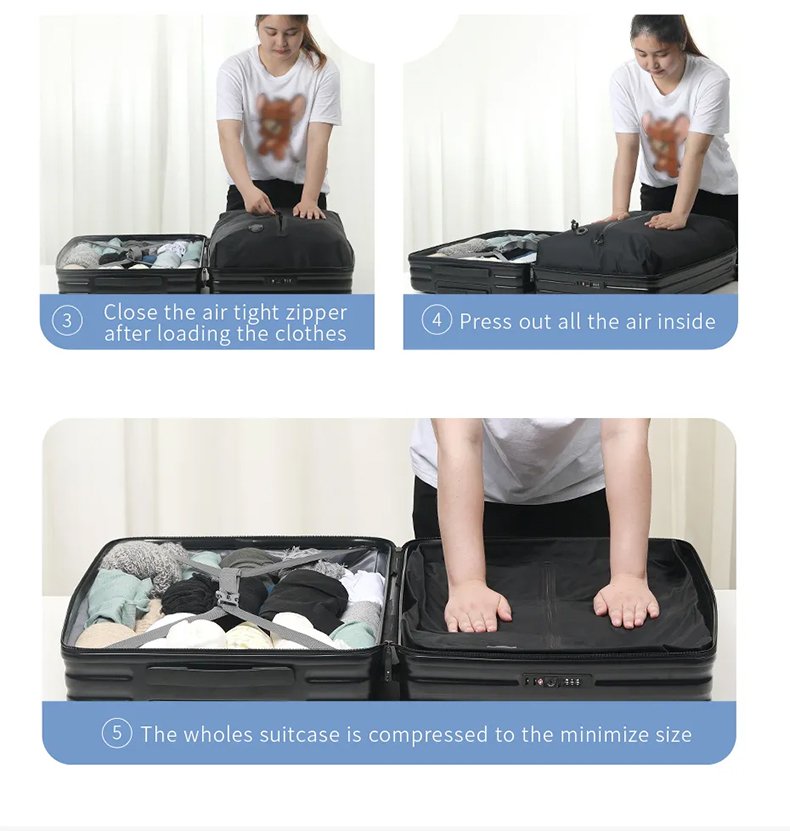 ③ Close the air tight zipper after loading the clothes

④ Press out all the air inside

⑤ The wholes suitcase is compressed to the minimize size