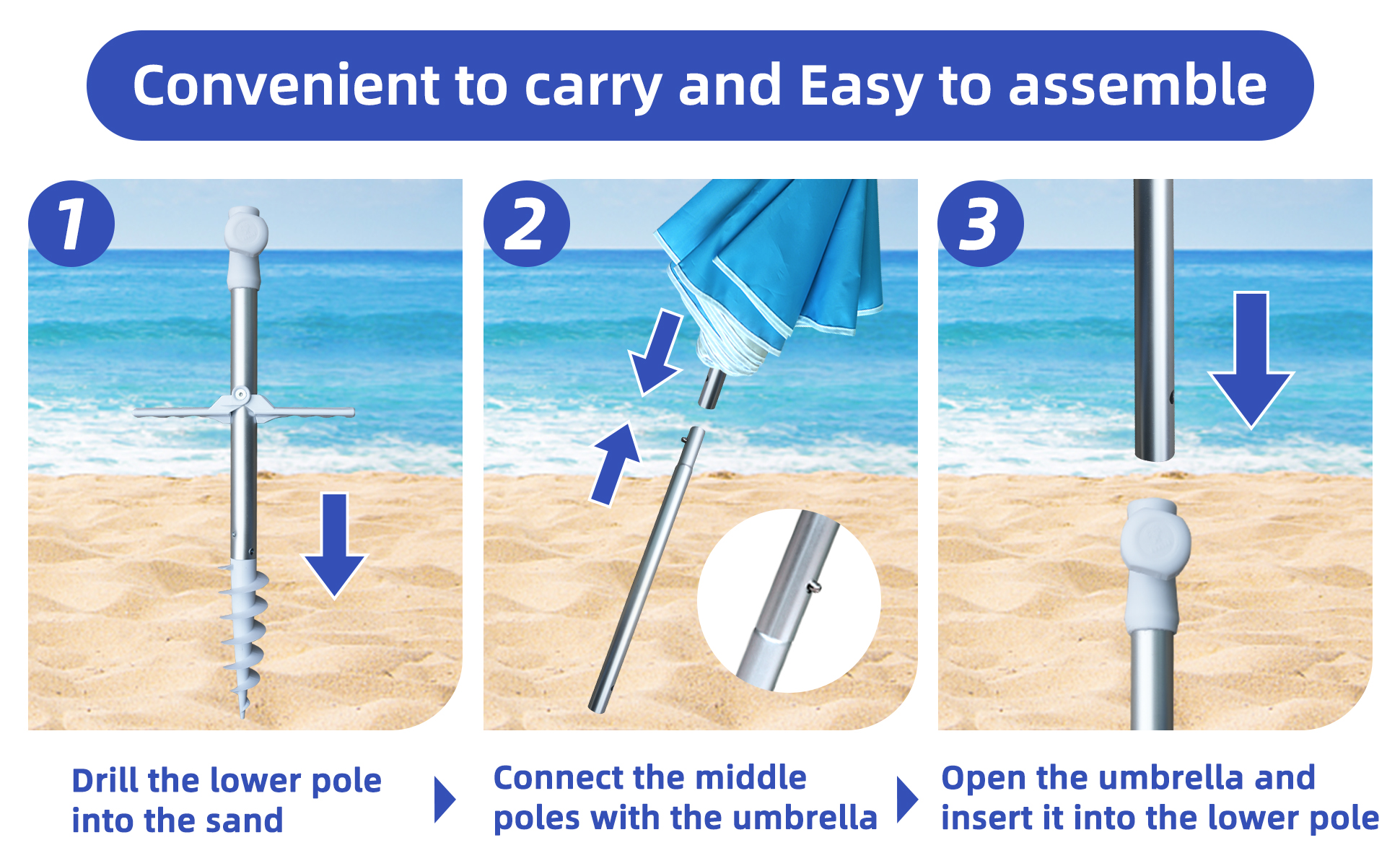 Convenient to carry and Easy to assemble

1

2

3

Drill the lower pole into the sand

Connect the middle poles with the umbrella

Open the umbrella and insert it into the lower pole