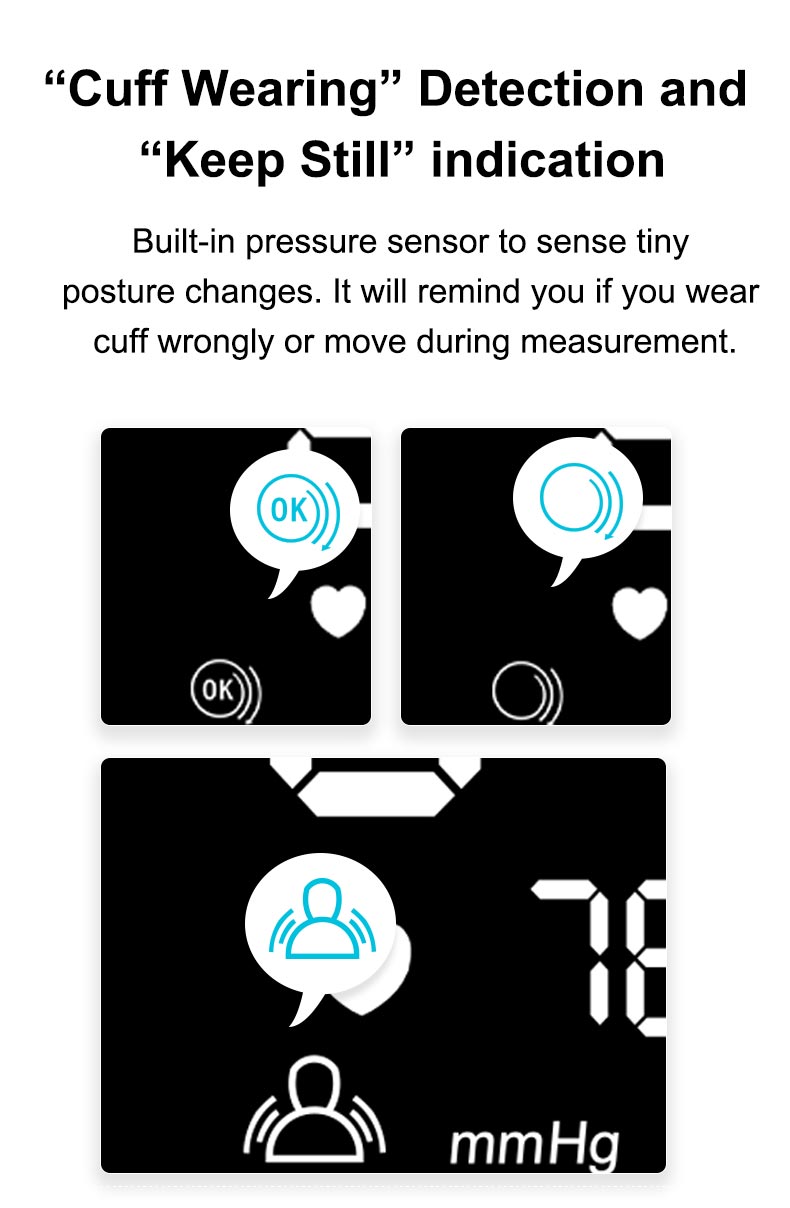 “Cuff Wearing” Detection and “Keep Still” indication

Built-in pressure sensor to sense tiny posture changes. It will remind you if you wear cuff wrongly or move during measurement.

OK

OK

78

mmHg