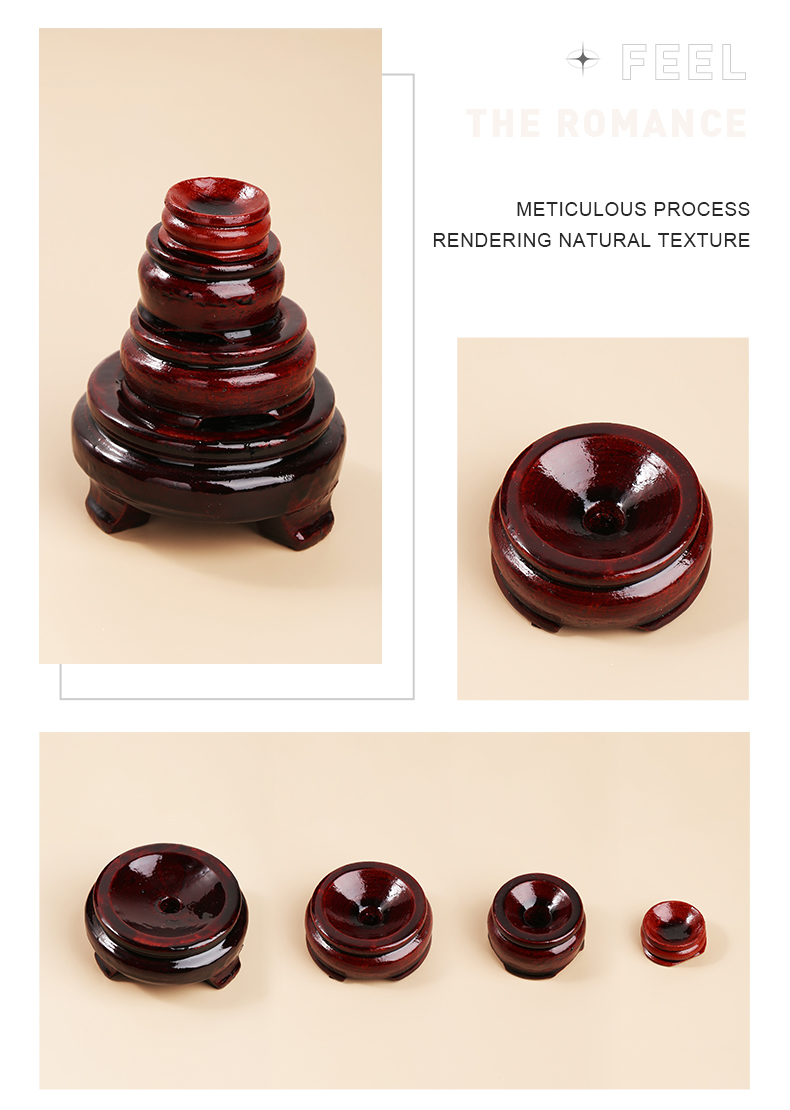 FEEL
THE ROMANCE

METICULOUS PROCESS
RENDERING NATURAL TEXTURE