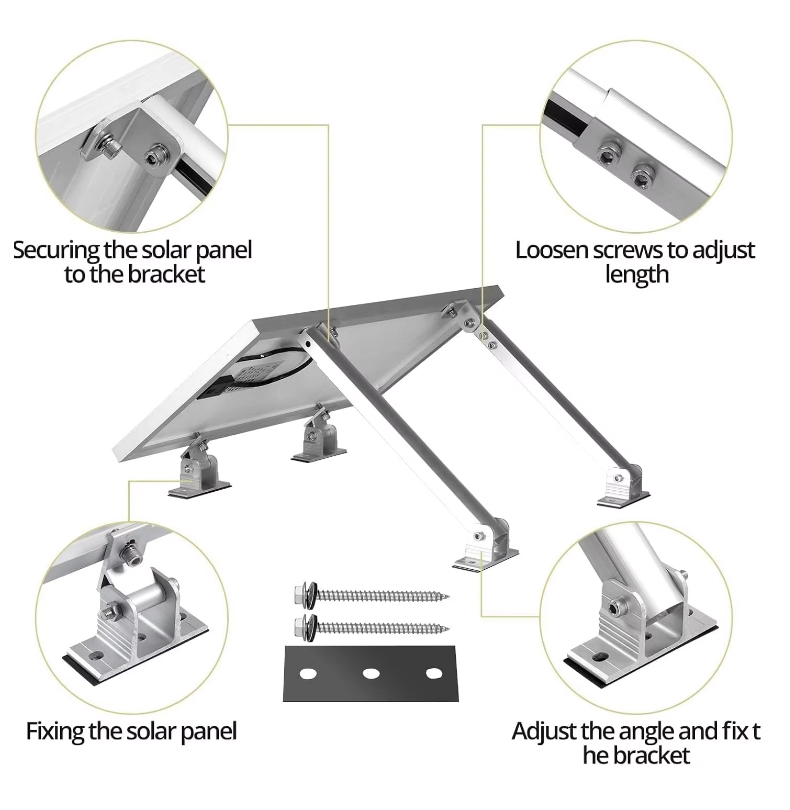 Securing the solar panel to the bracket

Loosen screws to adjust length

Fixing the solar panel

Adjust the angle and fix t he bracket