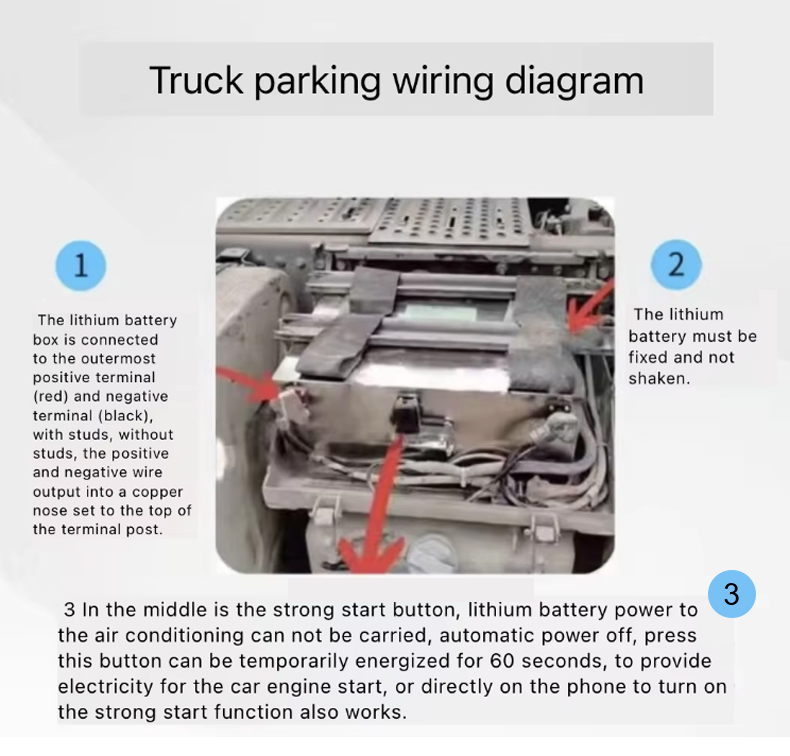 Truck parking wiring diagram

1

The lithium battery box is connected to the outermost positive terminal (red) and negative terminal (black), with studs, without studs, the positive and negative wire output into a copper nose set to the top of the terminal post.

2

The lithium battery must be fixed and not shaken.

3

3 In the middle is the strong start button, lithium battery power to the air conditioning can not be carried, automatic power off, press this button can be temporarily energized for 60 seconds, to provide electricity for the car engine start, or directly on the phone to turn on the strong start function also works.