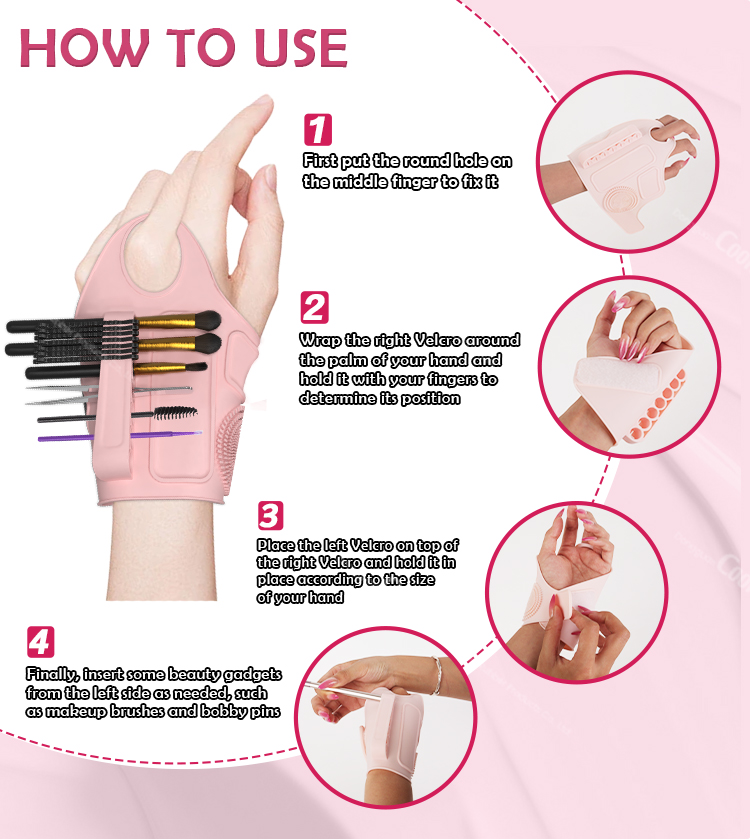 HOW TO USE

1
First put the round hole on the middle finger to fix it

2
Wrap the right Velcro around the palm of your hand and hold it with your fingers to determine its position

3
Place the left Velcro on top of the right Velcro and hold it in place according to the size of your hand

4
Finally, insert some beauty gadgets from the left side as needed, such as makeup brushes and bobby pins