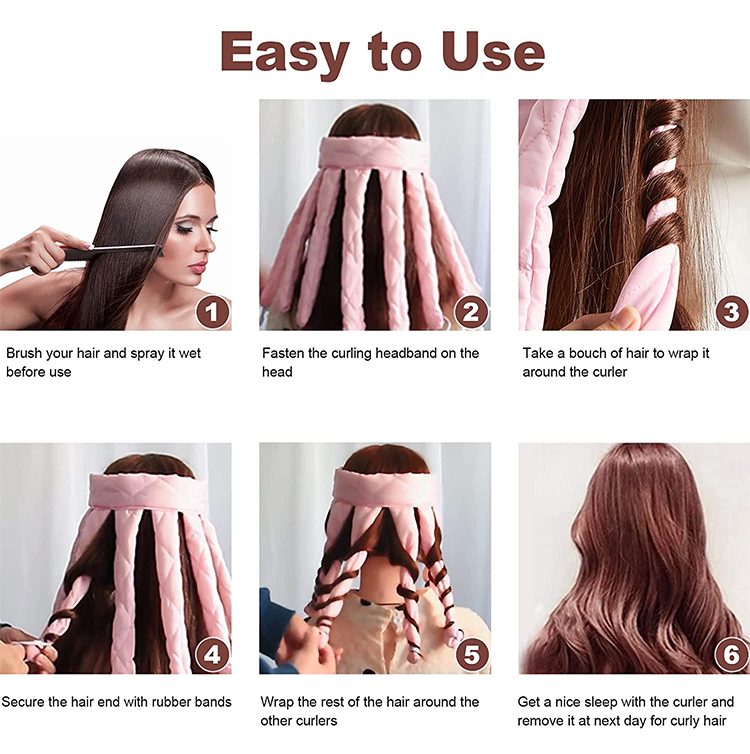 Easy to Use

1

Brush your hair and spray it wet before use

2

Fasten the curling headband on the head

3

Take a bouch of hair to wrap it around the curler

4

Secure the hair end with rubber bands

5

Wrap the rest of the hair around the other curlers

6

Get a nice sleep with the curler and remove it at next day for curly hair