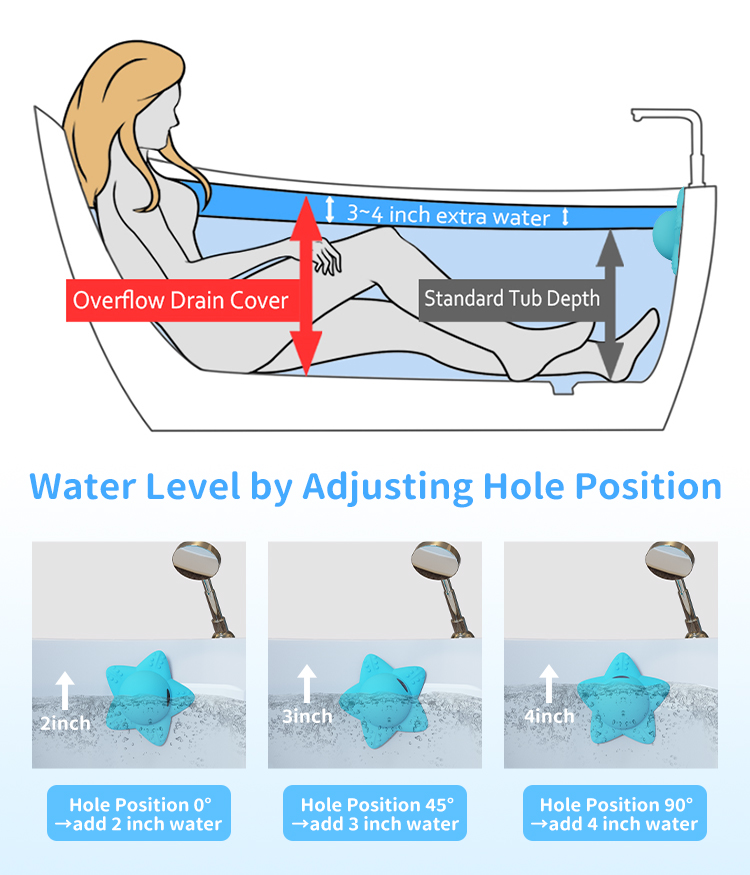 3~4 inch extra water

Overflow Drain Cover

Standard Tub Depth

Water Level by Adjusting Hole Position

2inch

3inch

4inch

Hole Position 0°
→add 2 inch water

Hole Position 45°
→add 3 inch water

Hole Position 90°
→add 4 inch water