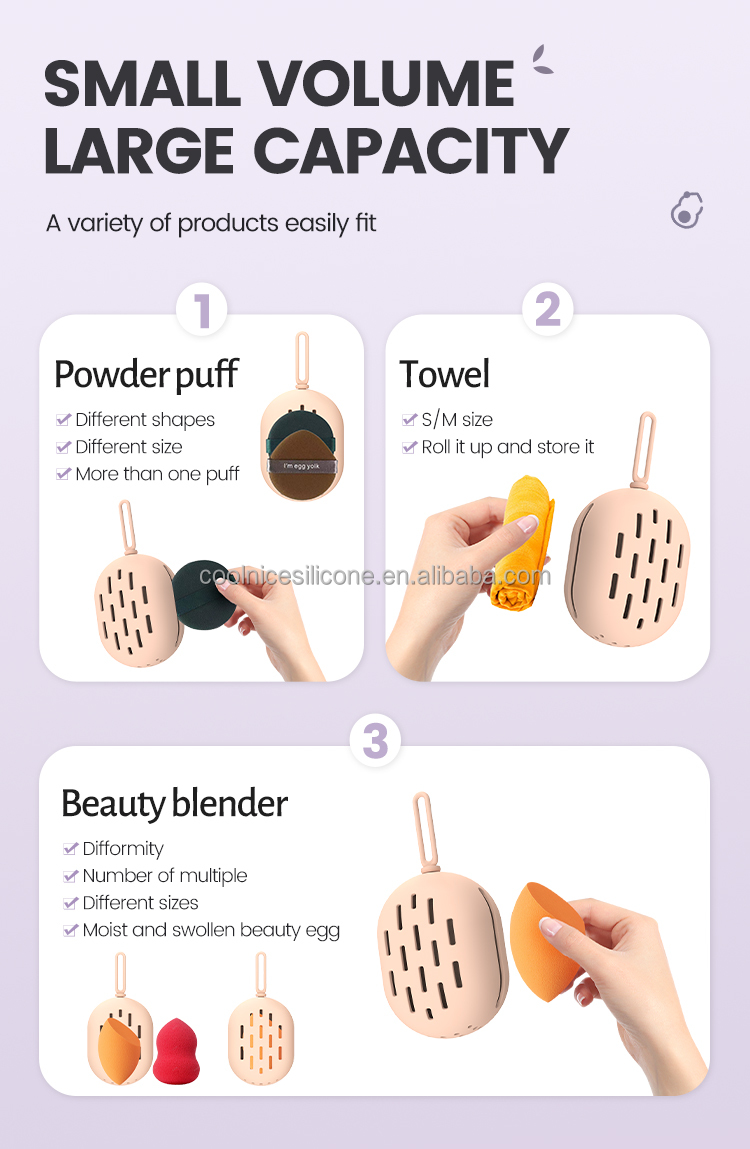 SMALL VOLUME LARGE CAPACITY

A variety of products easily fit

1

Powder puff

Different shapes
Different size
More than one puff

I'm egg yolk

2

Towel

S/M size
Roll it up and store it

coolnicesilicone.en.alibaba.com

3

Beauty blender

Difformity
Number of multiple
Different sizes
Moist and swollen beauty egg