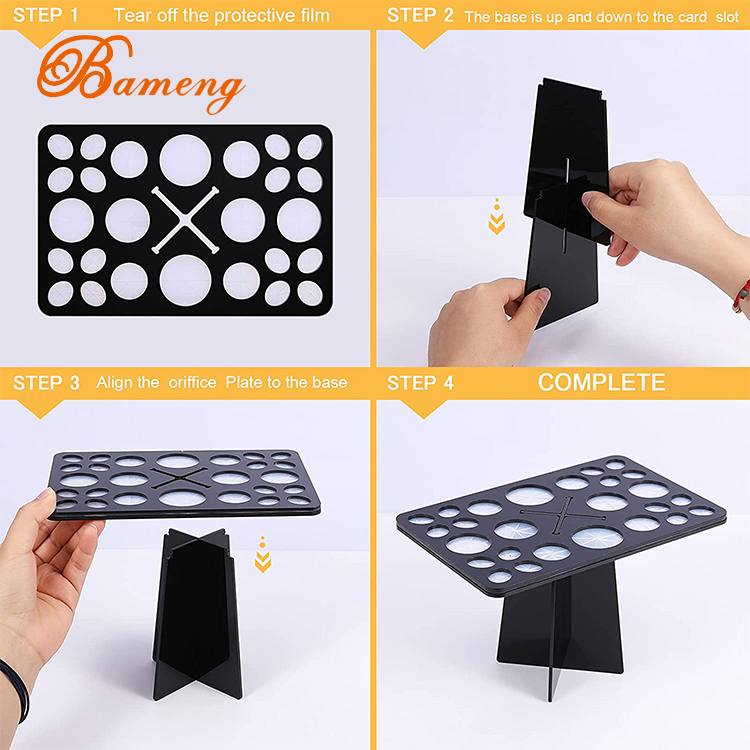 STEP 1 Tear off the protective film

Bameng

STEP 2 The base is up and down to the card slot

STEP 3 Align the oriffice Plate to the base

STEP 4 COMPLETE