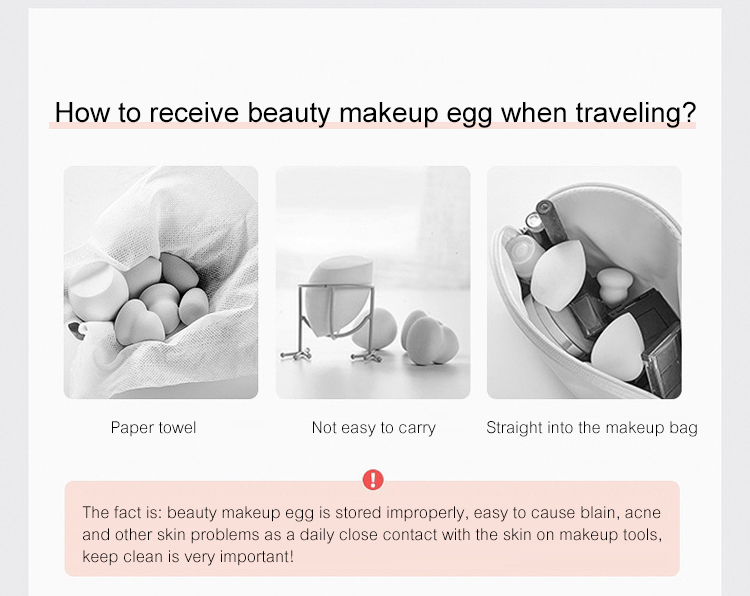 How to receive beauty makeup egg when traveling?

Paper towel

Not easy to carry

Straight into the makeup bag

!

The fact is: beauty makeup egg is stored improperly, easy to cause blain, acne and other skin problems as a daily close contact with the skin on makeup tools, keep clean is very important!