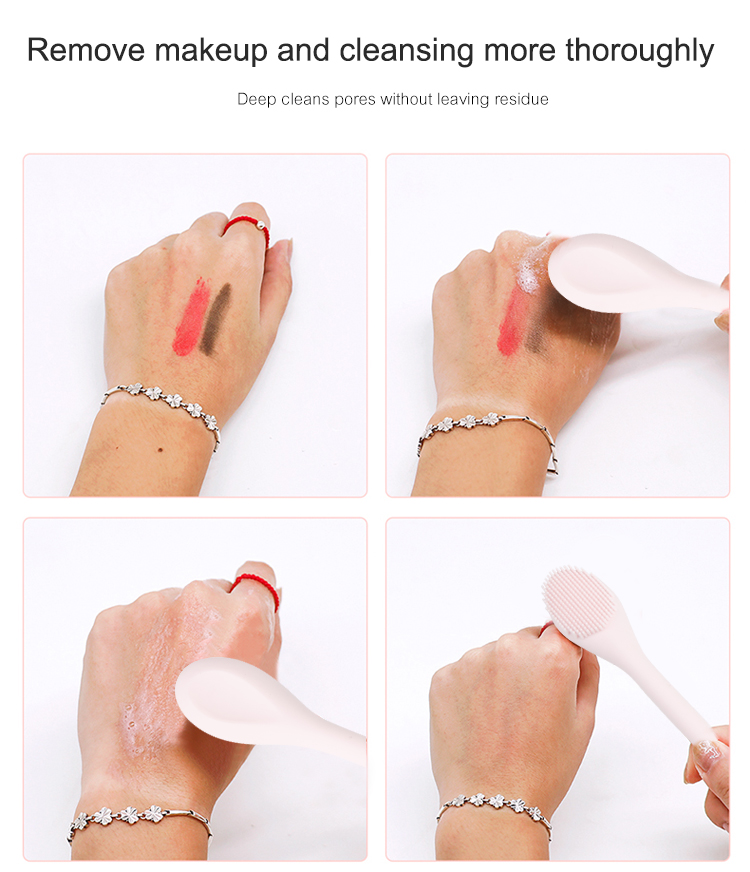 Remove makeup and cleansing more thoroughly

Deep cleans pores without leaving residue