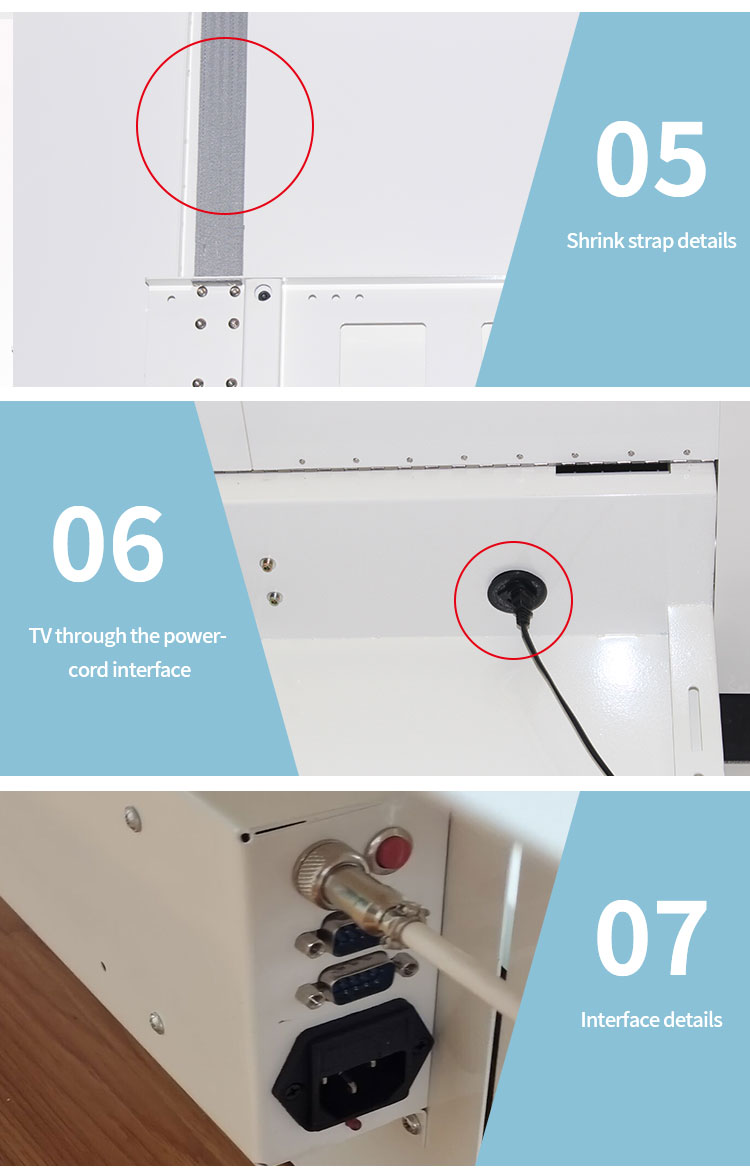 05

Shrink strap details

06

TV through the power-cord interface

07

Interface details