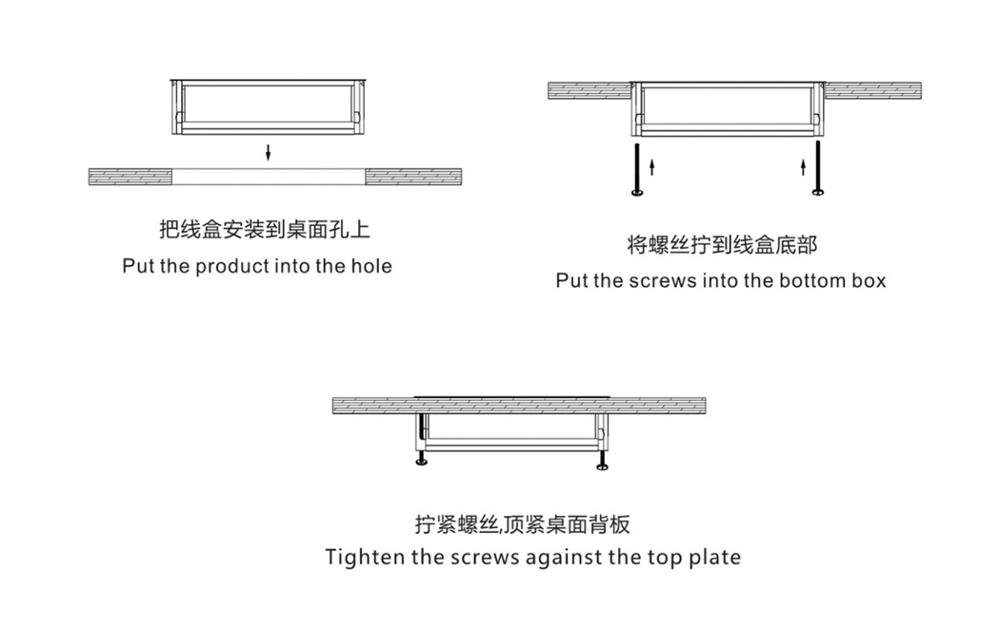 把线盒安装到桌面孔上
Put the product into the hole

将螺丝拧到线盒底部
Put the screws into the bottom box

拧紧螺丝,顶紧桌面背板
Tighten the screws against the top plate