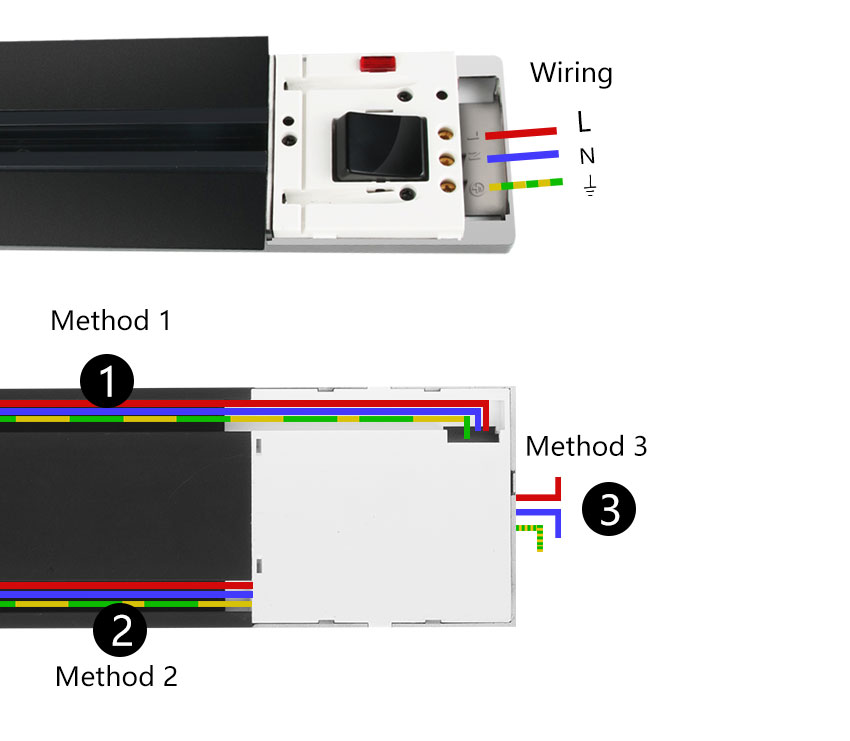 Wiring
L
N
⏚

Method 1
1

Method 3
3

2
Method 2