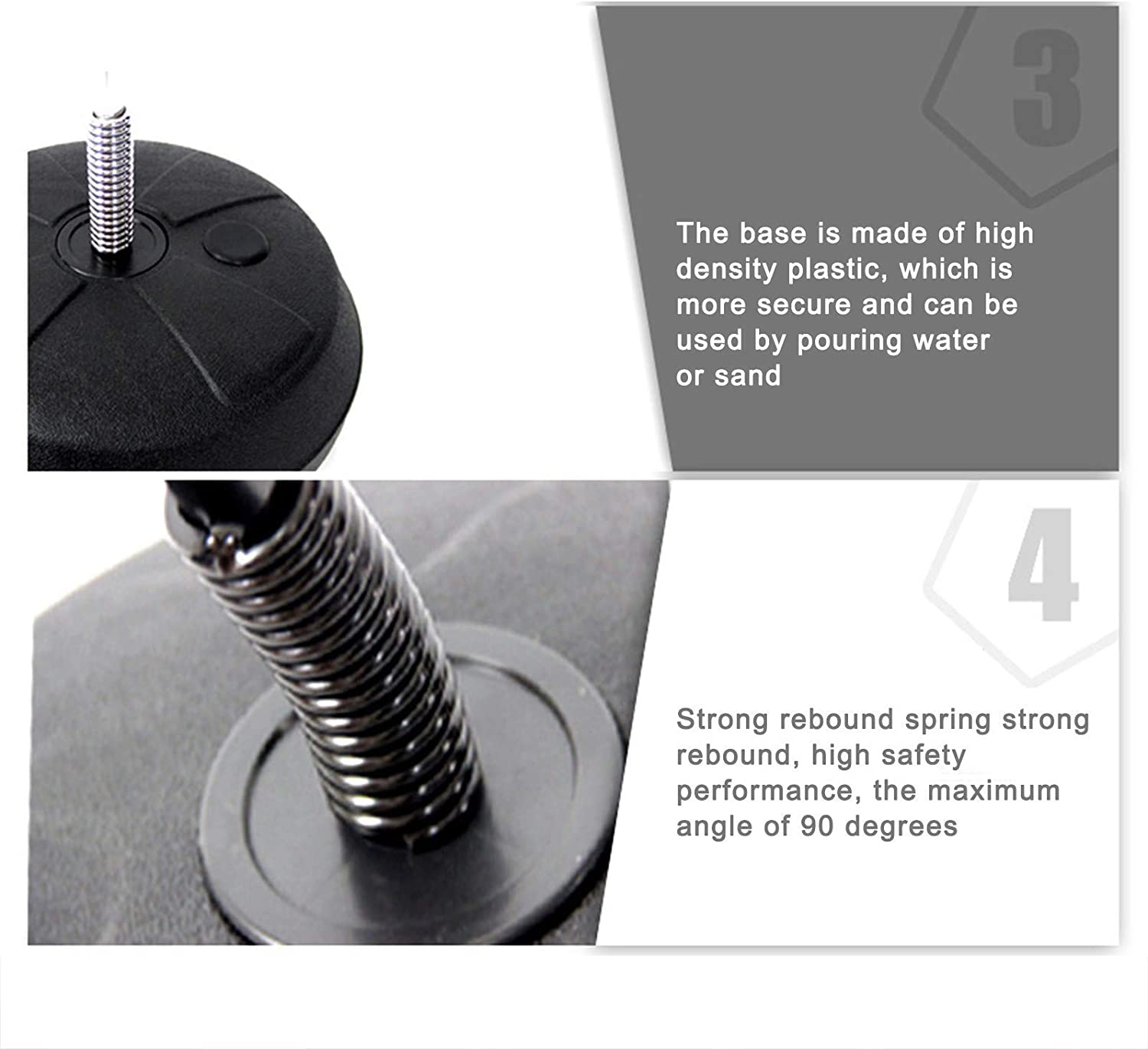 3

The base is made of high density plastic, which is more secure and can be used by pouring water or sand

4

Strong rebound spring strong rebound, high safety performance, the maximum angle of 90 degrees