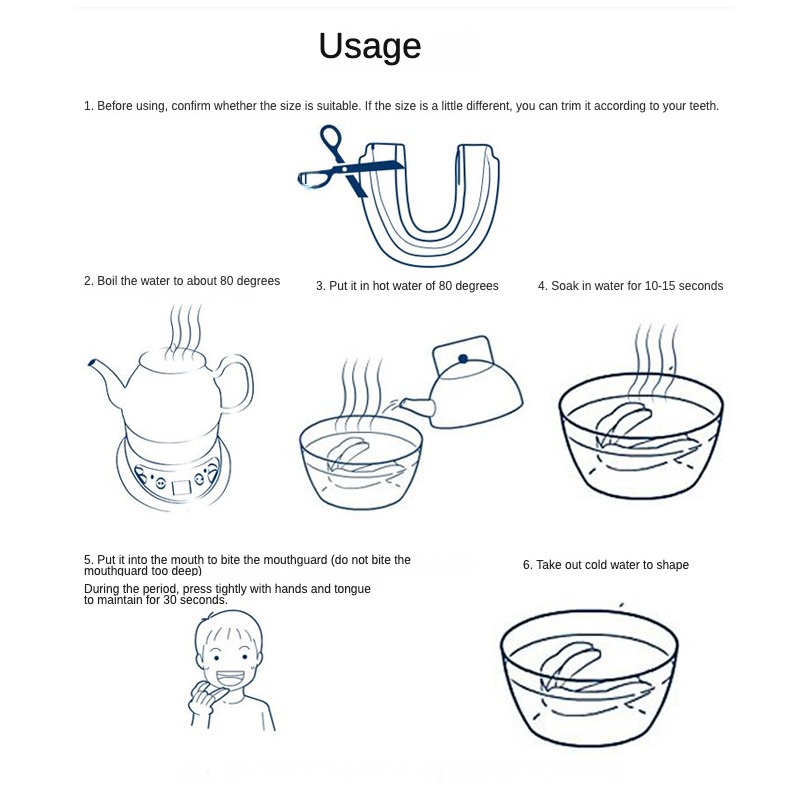 Usage

1. Before using, confirm whether the size is suitable. If the size is a little different, you can trim it according to your teeth.

2. Boil the water to about 80 degrees

3. Put it in hot water of 80 degrees

4. Soak in water for 10-15 seconds

5. Put it into the mouth to bite the mouthguard (do not bite the mouthguard too deep)
During the period, press tightly with hands and tongue to maintain for 30 seconds.

6. Take out cold water to shape