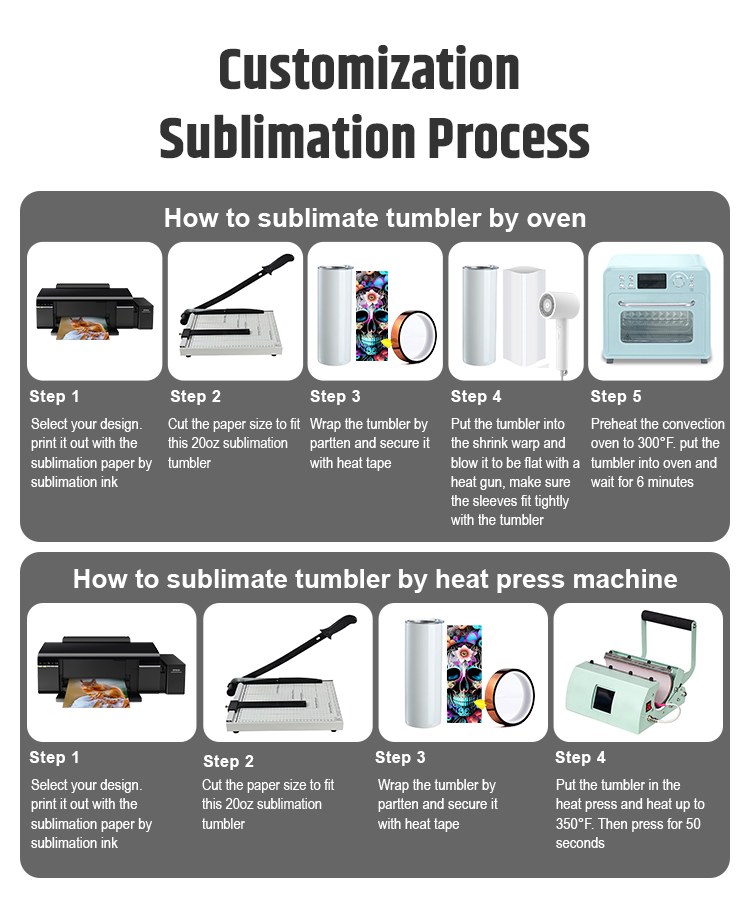 Customization Sublimation Process

How to sublimate tumbler by oven

Step 1
Select your design. print it out with the sublimation paper by sublimation ink

Step 2
Cut the paper size to fit this 20oz sublimation tumbler

Step 3
Wrap the tumbler by partten and secure it with heat tape

Step 4
Put the tumbler into the shrink warp and blow it to be flat with a heat gun, make sure the sleeves fit tightly with the tumbler

Step 5
Preheat the convection oven to 300°F. put the tumbler into oven and wait for 6 minutes

How to sublimate tumbler by heat press machine

Step 1
Select your design. print it out with the sublimation paper by sublimation ink

Step 2
Cut the paper size to fit this 20oz sublimation tumbler

Step 3
Wrap the tumbler by partten and secure it with heat tape

Step 4
Put the tumbler in the heat press and heat up to 350°F. Then press for 50 seconds