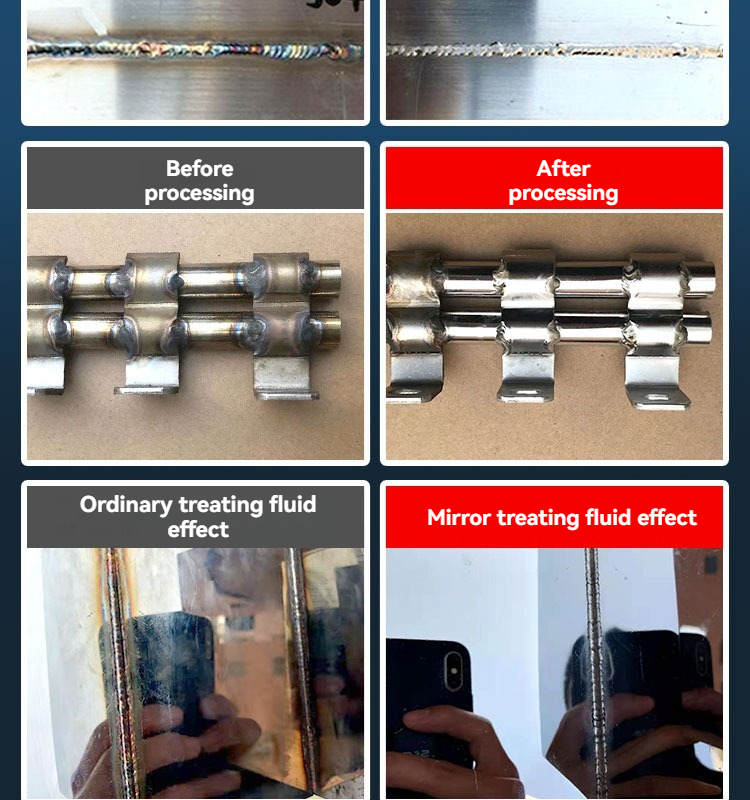 Before processing

After processing

Ordinary treating fluid effect

Mirror treating fluid effect