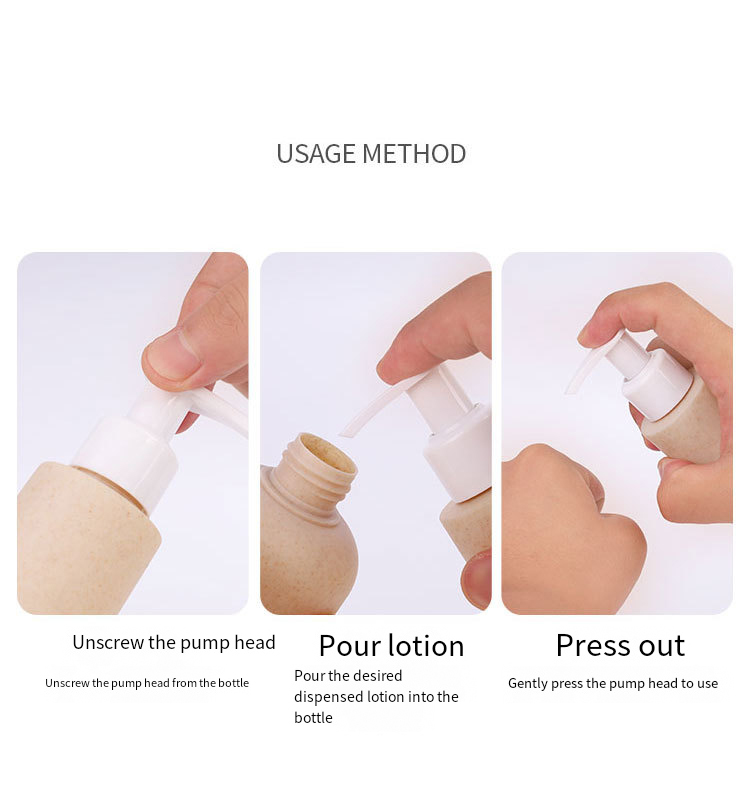 USAGE METHOD

Unscrew the pump head

Unscrew the pump head from the bottle

Pour lotion

Pour the desired dispensed lotion into the bottle

Press out

Gently press the pump head to use