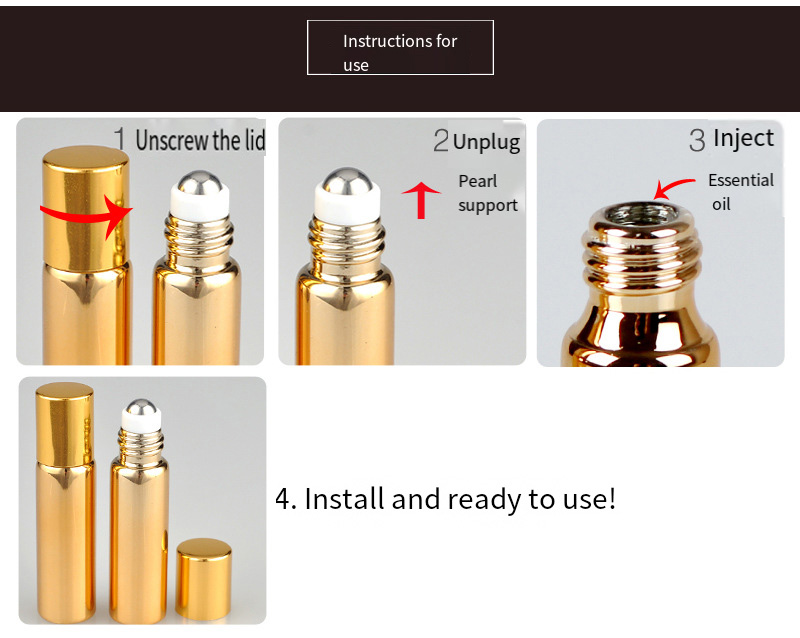 Instructions for use

1 Unscrew the lid

2 Unplug

Pearl support

3 Inject

Essential oil

4. Install and ready to use!