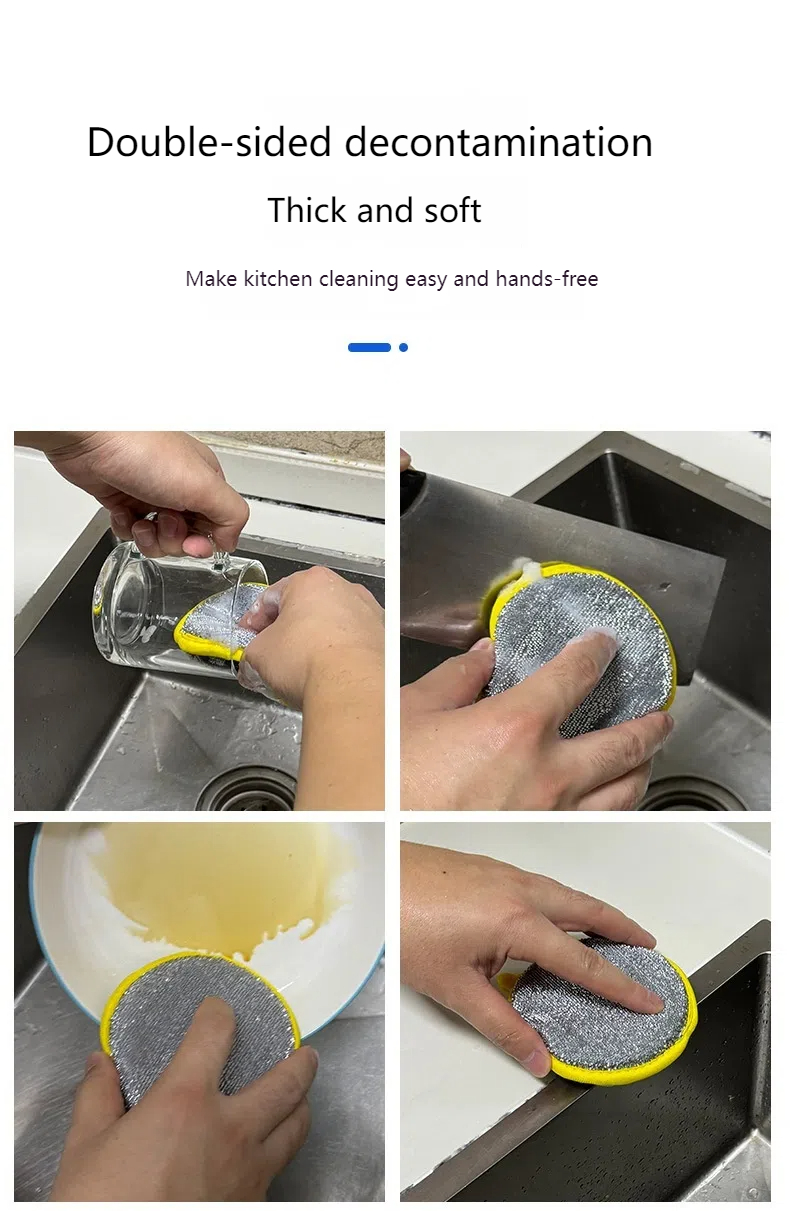 Double-sided decontamination

Thick and soft

Make kitchen cleaning easy and hands-free