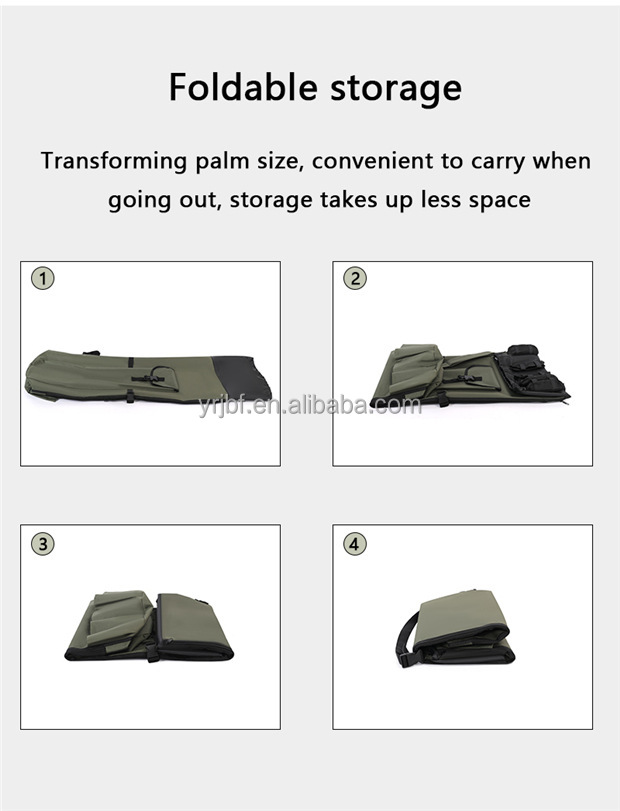 Foldable storage

Transforming palm size, convenient to carry when going out, storage takes up less space

1

2

yrjbf.en.alibaba.com

3

4