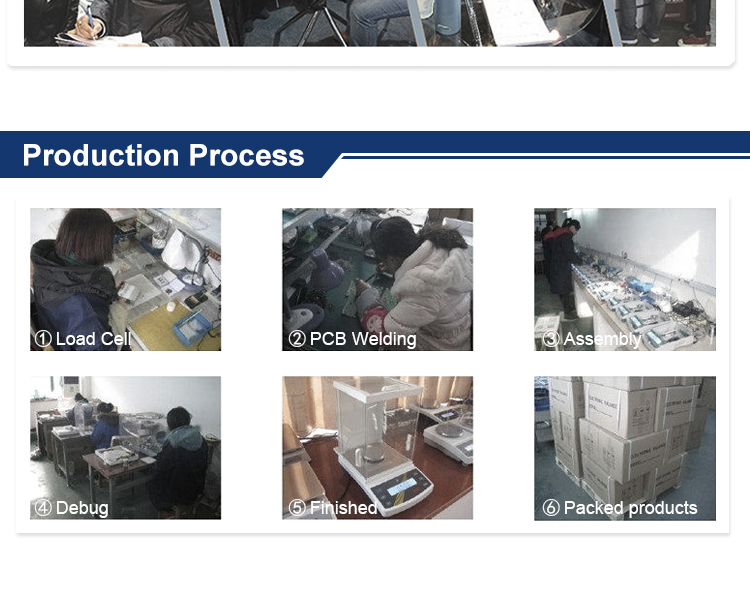 Production Process

① Load Cell

② PCB Welding

③ Assembly

④ Debug

⑤ Finished

⑥ Packed products