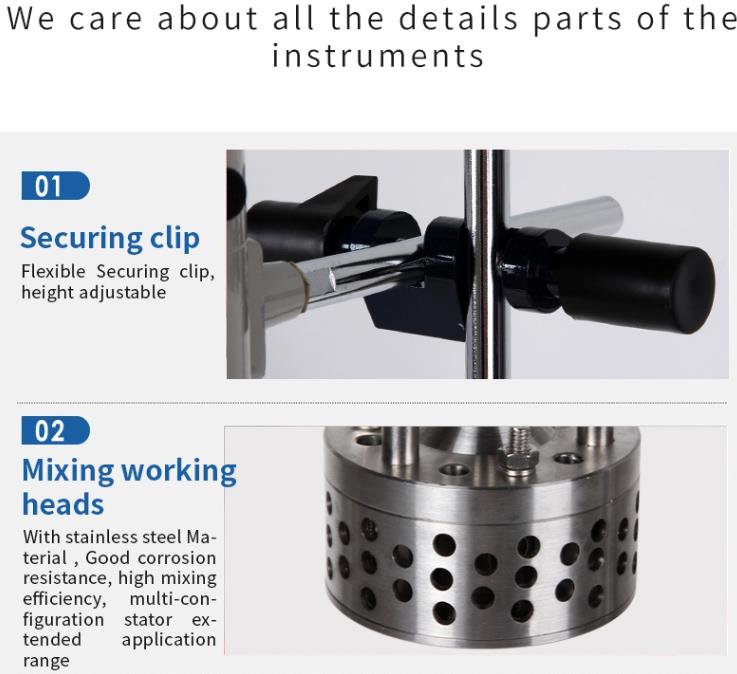 We care about all the details parts of the instruments

01

Securing clip

Flexible Securing clip, height adjustable

02

Mixing working heads

With stainless steel Material , Good corrosion resistance, high mixing efficiency, multi-configuration stator extended application range