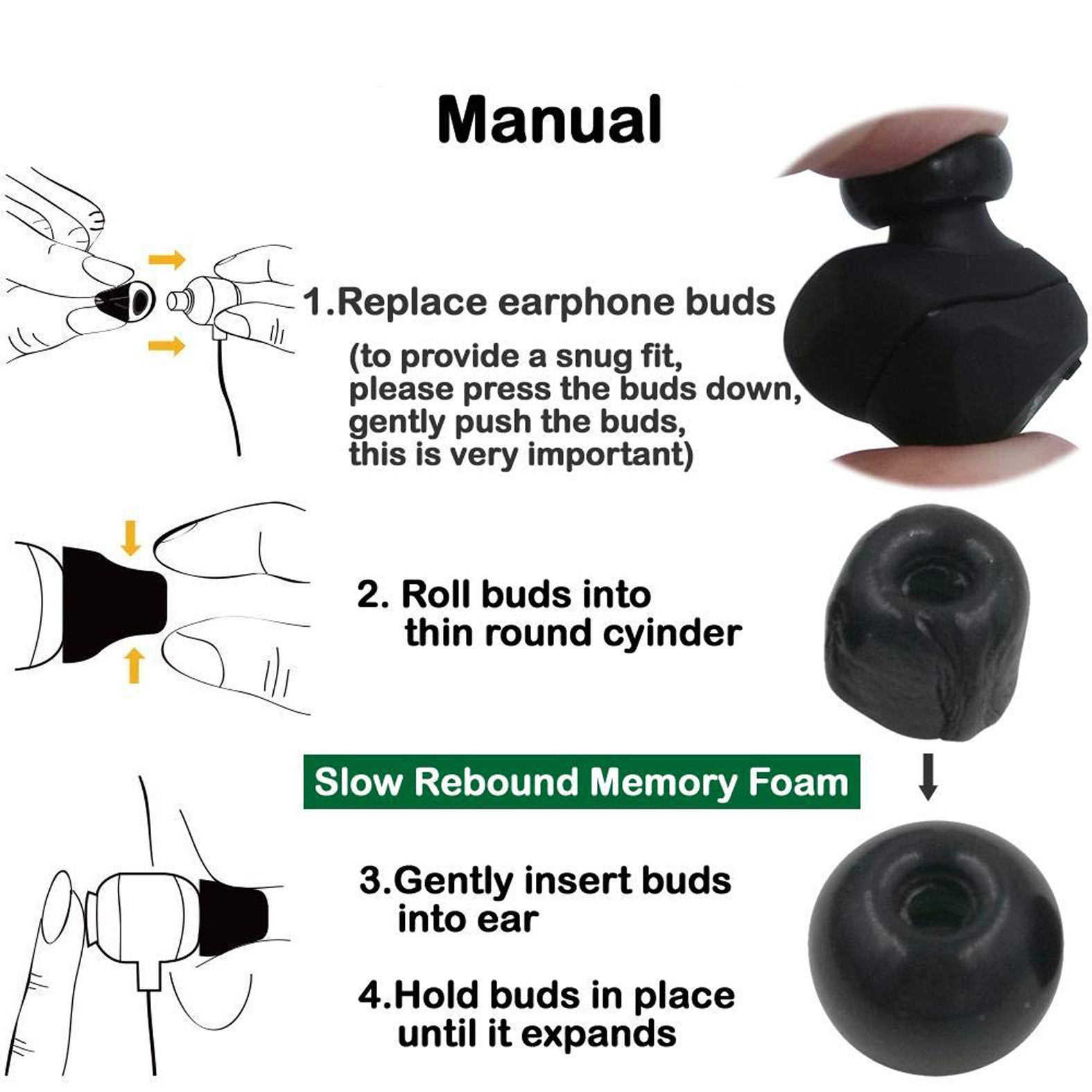 Manual

1.Replace earphone buds

(to provide a snug fit, please press the buds down, gently push the buds, this is very important)

2. Roll buds into thin round cyinder

Slow Rebound Memory Foam

3.Gently insert buds into ear

4.Hold buds in place until it expands