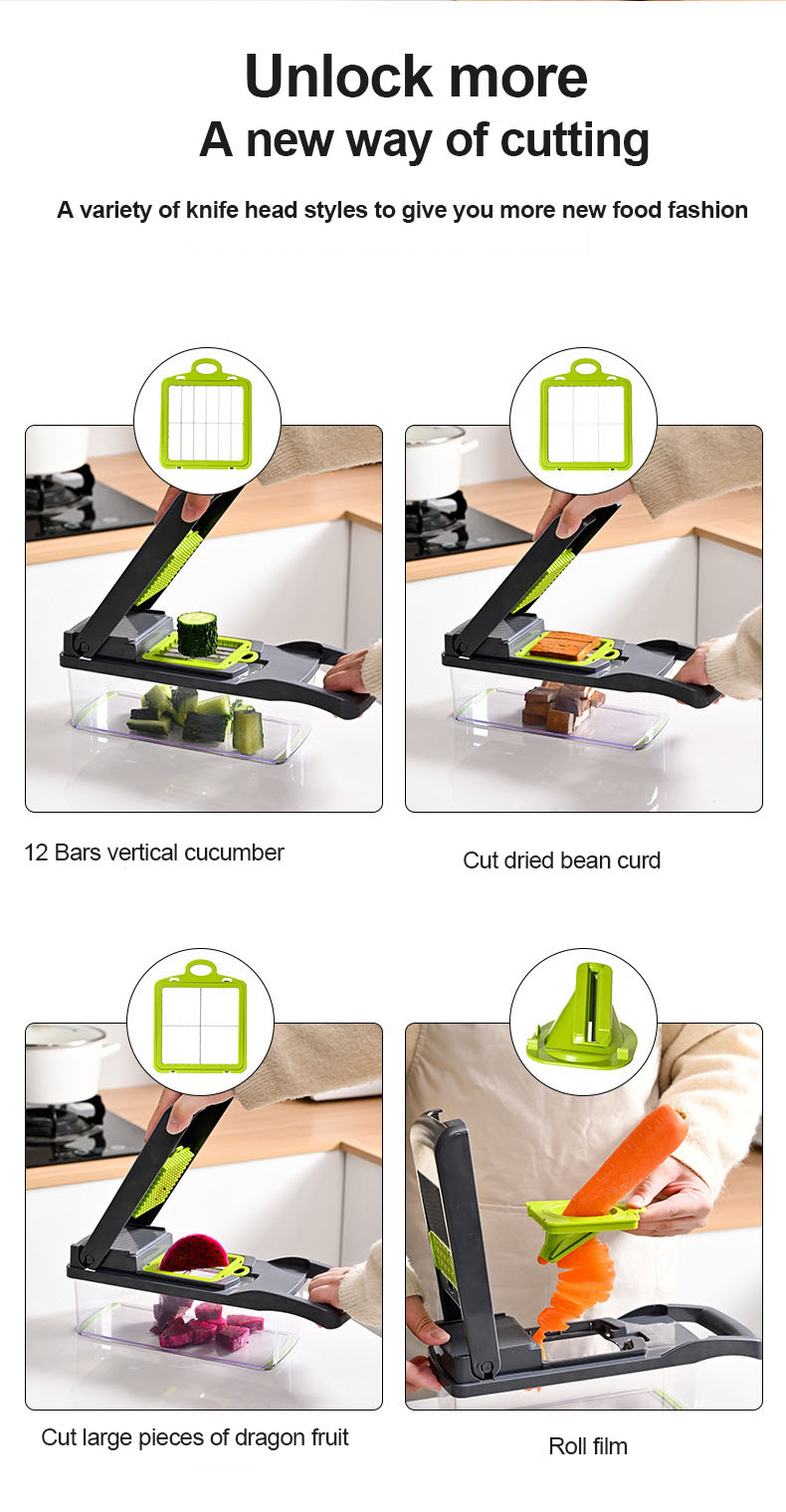 Unlock more
A new way of cutting

A variety of knife head styles to give you more new food fashion

12 Bars vertical cucumber

Cut dried bean curd

Cut large pieces of dragon fruit

Roll film