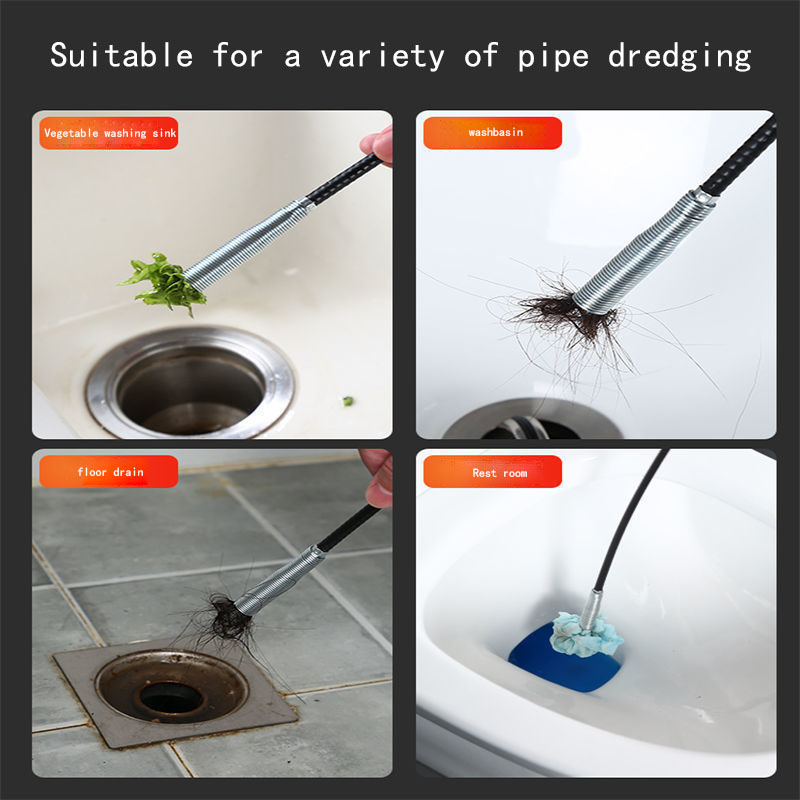 Suitable for a variety of pipe dredging

Vegetable washing sink

washbasin

floor drain

Rest room