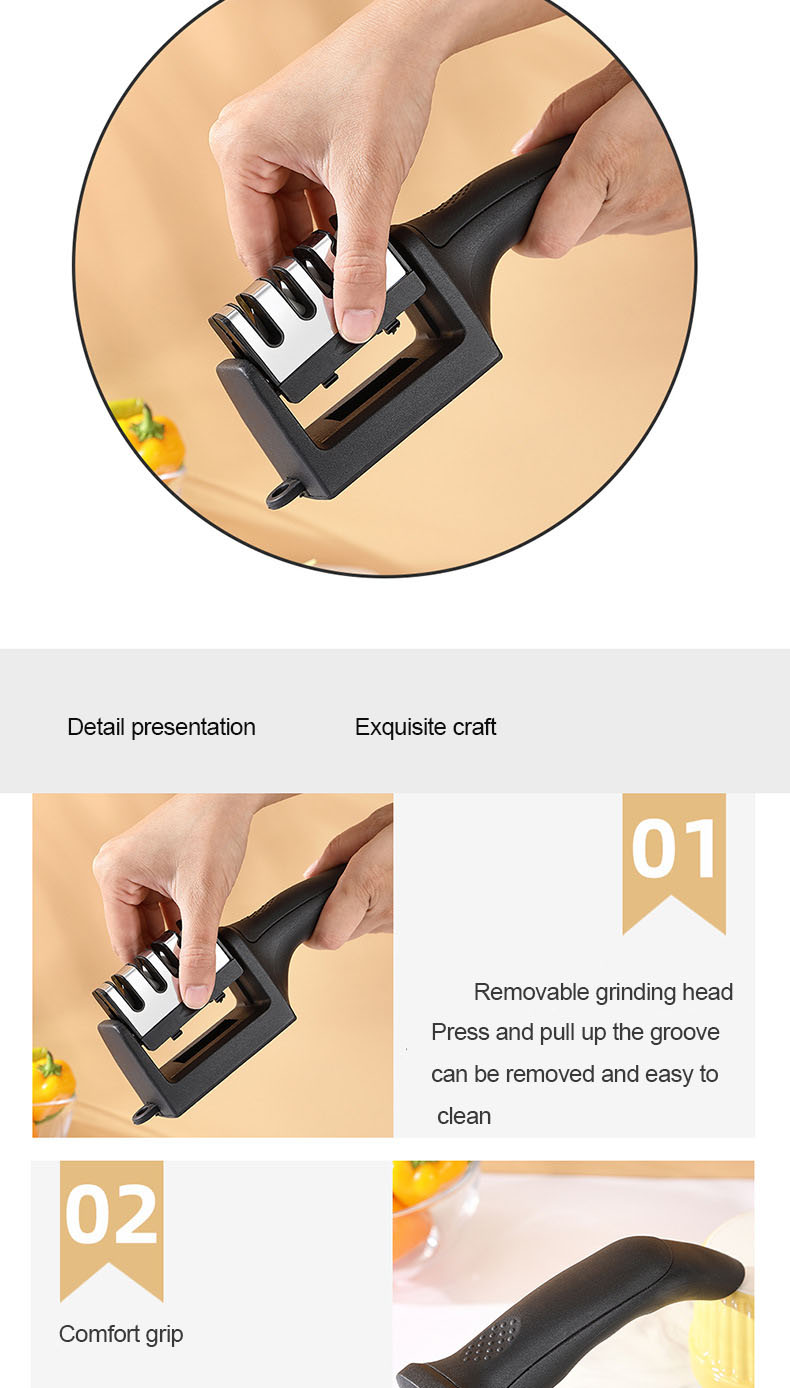 Detail presentation

Exquisite craft

01

Removable grinding head
Press and pull up the groove can be removed and easy to clean

02

Comfort grip