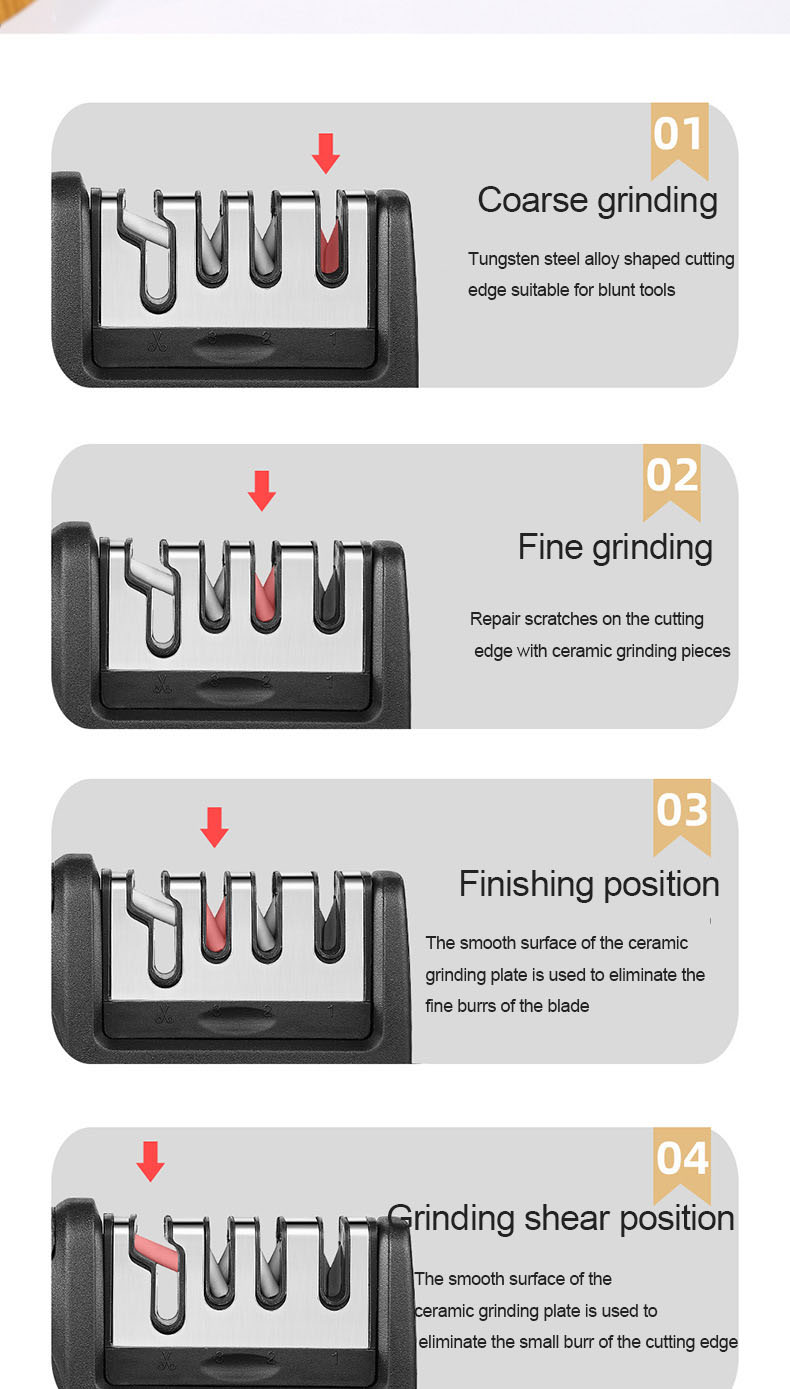 01

Coarse grinding

Tungsten steel alloy shaped cutting edge suitable for blunt tools

3 2 1

02

Fine grinding

Repair scratches on the cutting edge with ceramic grinding pieces

3 2 1

03

Finishing position

The smooth surface of the ceramic grinding plate is used to eliminate the fine burrs of the blade

3 2 1

04

Grinding shear position

The smooth surface of the ceramic grinding plate is used to eliminate the small burr of the cutting edge

3 2 1