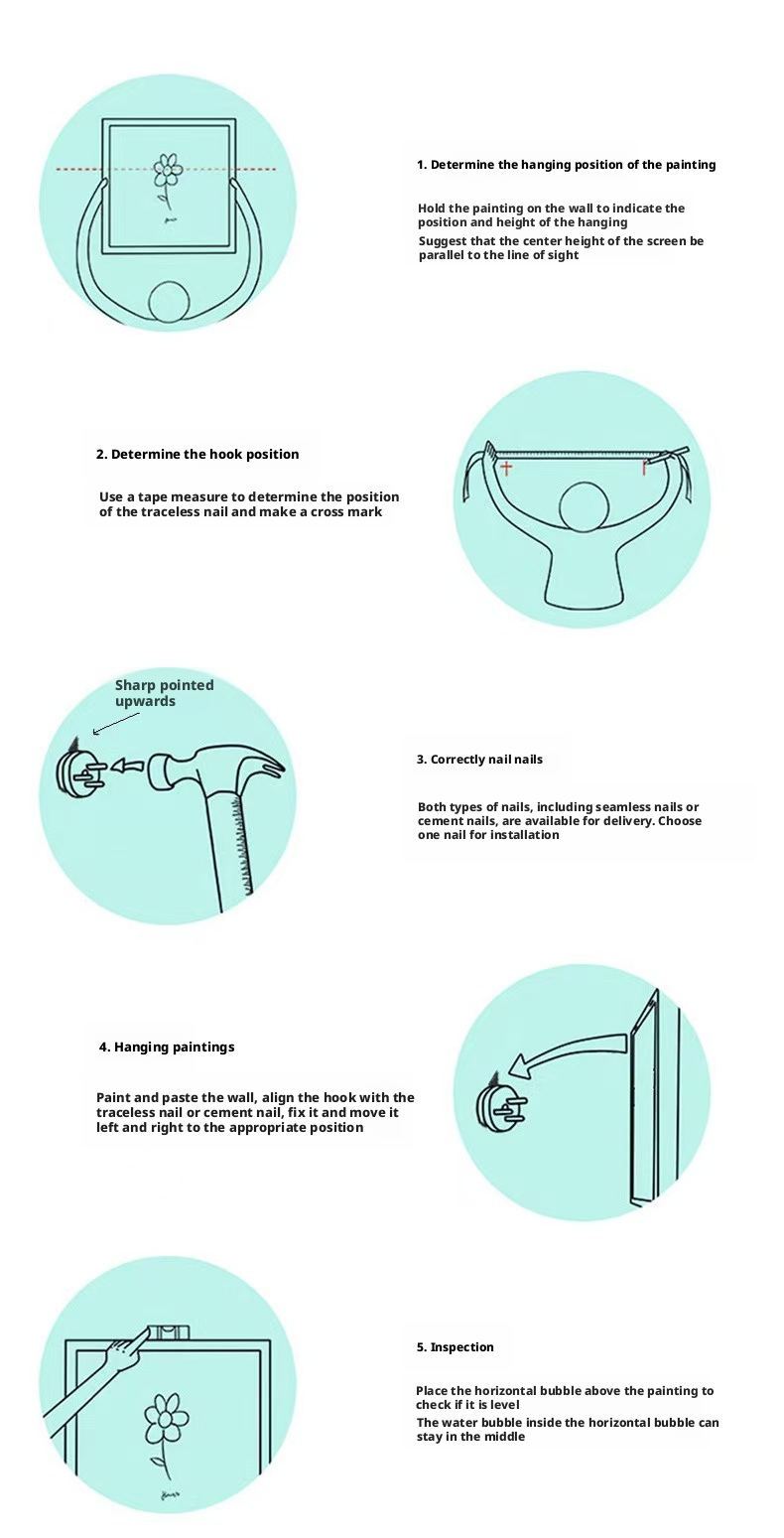 1. Determine the hanging position of the painting

Hold the painting on the wall to indicate the position and height of the hanging

Suggest that the center height of the screen be parallel to the line of sight

2. Determine the hook position

Use a tape measure to determine the position of the traceless nail and make a cross mark

Sharp pointed upwards

3. Correctly nail nails

Both types of nails, including seamless nails or cement nails, are available for delivery. Choose one nail for installation

4. Hanging paintings

Paint and paste the wall, align the hook with the traceless nail or cement nail, fix it and move it left and right to the appropriate position

5. Inspection

Place the horizontal bubble above the painting to check if it is level

The water bubble inside the horizontal bubble can stay in the middle