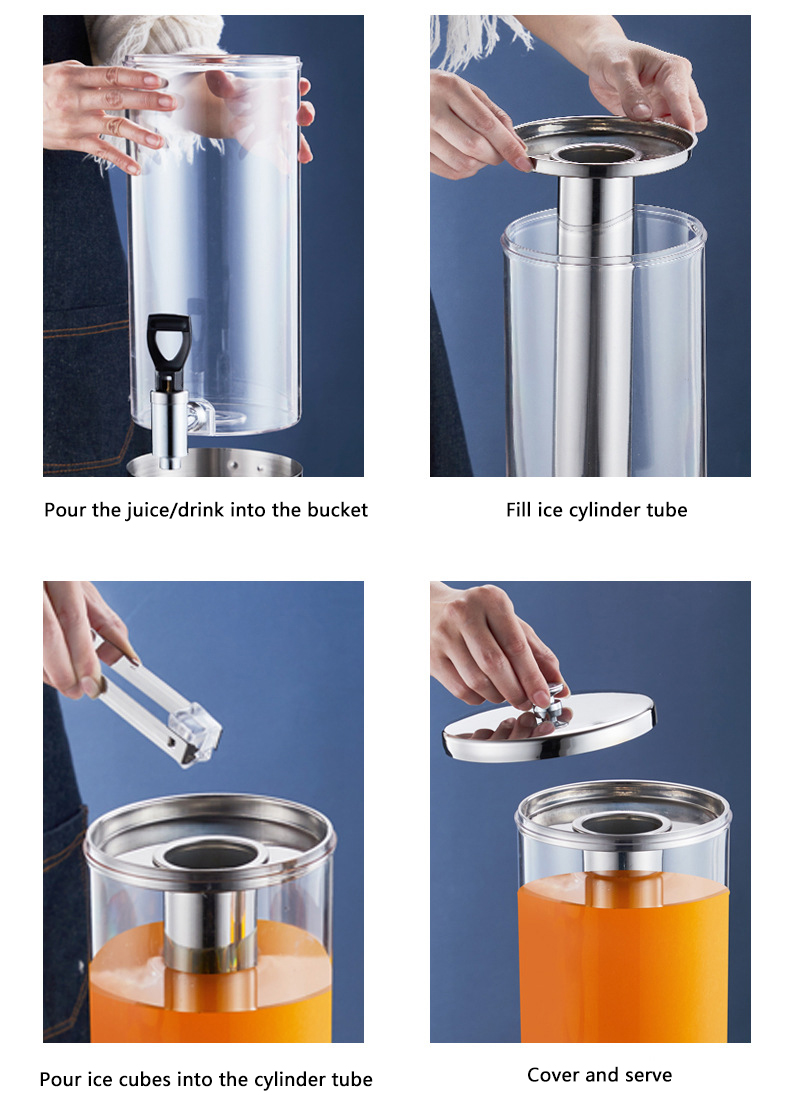 Pour the juice/drink into the bucket

Fill ice cylinder tube

Pour ice cubes into the cylinder tube

Cover and serve