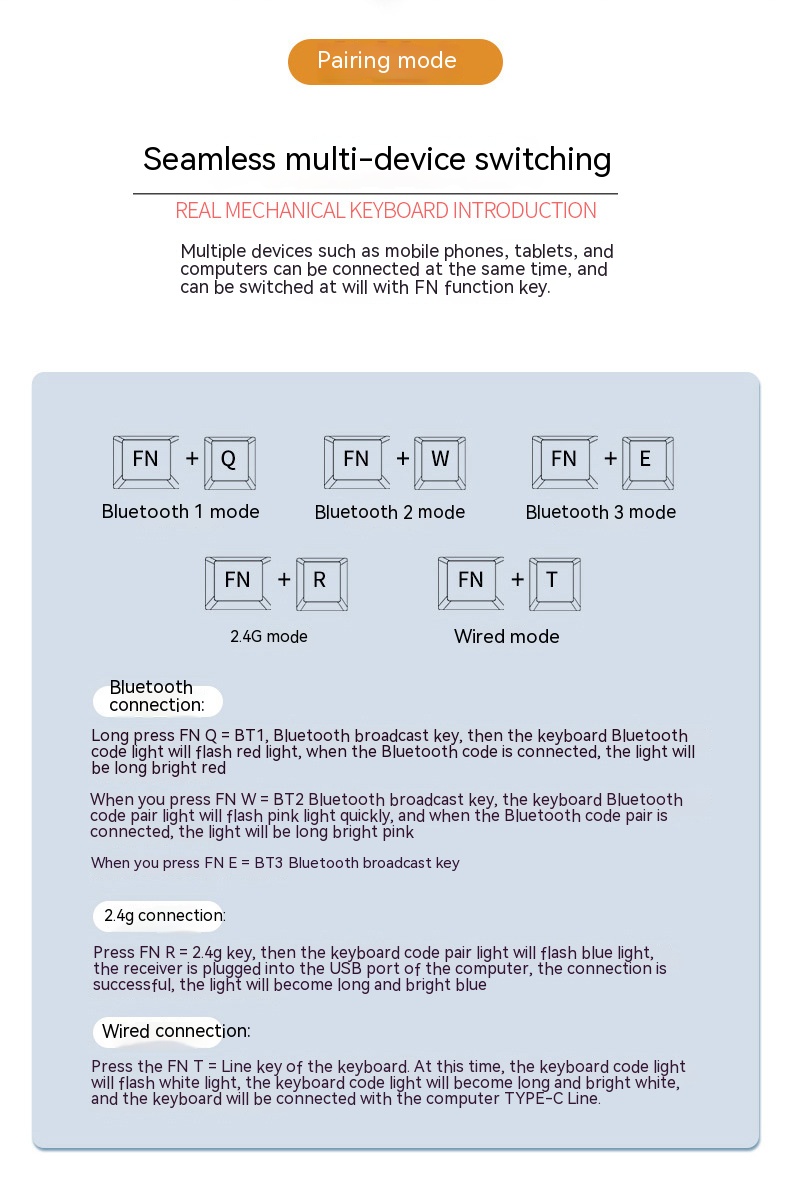 Pairing mode

Seamless multi-device switching

REAL MECHANICAL KEYBOARD INTRODUCTION

Multiple devices such as mobile phones, tablets, and computers can be connected at the same time, and can be switched at will with FN function key.

FN + Q
Bluetooth 1 mode

FN + W
Bluetooth 2 mode

FN + E
Bluetooth 3 mode

FN + R
2.4G mode

FN + T
Wired mode

Bluetooth connection:

Long press FN Q = BT1, Bluetooth broadcast key, then the keyboard Bluetooth code light will flash red light, when the Bluetooth code is connected, the light will be long bright red

When you press FN W = BT2 Bluetooth broadcast key, the keyboard Bluetooth code pair light will flash pink light quickly, and when the Bluetooth code pair is connected, the light will be long bright pink

When you press FN E = BT3 Bluetooth broadcast key

2.4g connection:

Press FN R = 2.4g key, then the keyboard code pair light will flash blue light, the receiver is plugged into the USB port of the computer, the connection is successful, the light will become long and bright blue

Wired connection:

Press the FN T = Line key of the keyboard. At this time, the keyboard code light will flash white light, the keyboard code light will become long and bright white, and the keyboard will be connected with the computer TYPE-C Line.