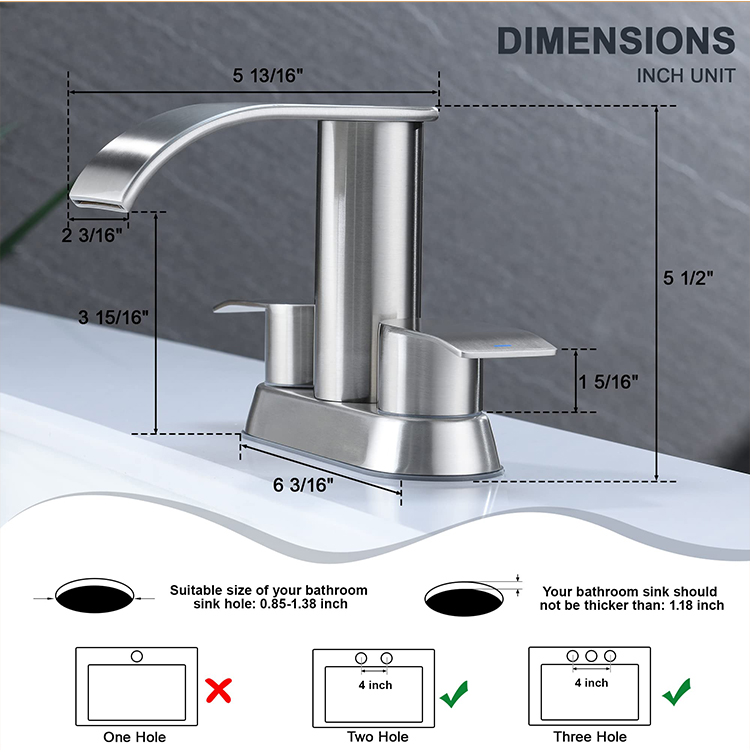 DIMENSIONS
INCH UNIT

5 13/16"

2 3/16"

3 15/16"

5 1/2"

1 5/16"

6 3/16"

Suitable size of your bathroom sink hole: 0.85-1.38 inch

Your bathroom sink should not be thicker than: 1.18 inch

One Hole

4 inch
Two Hole

4 inch
Three Hole