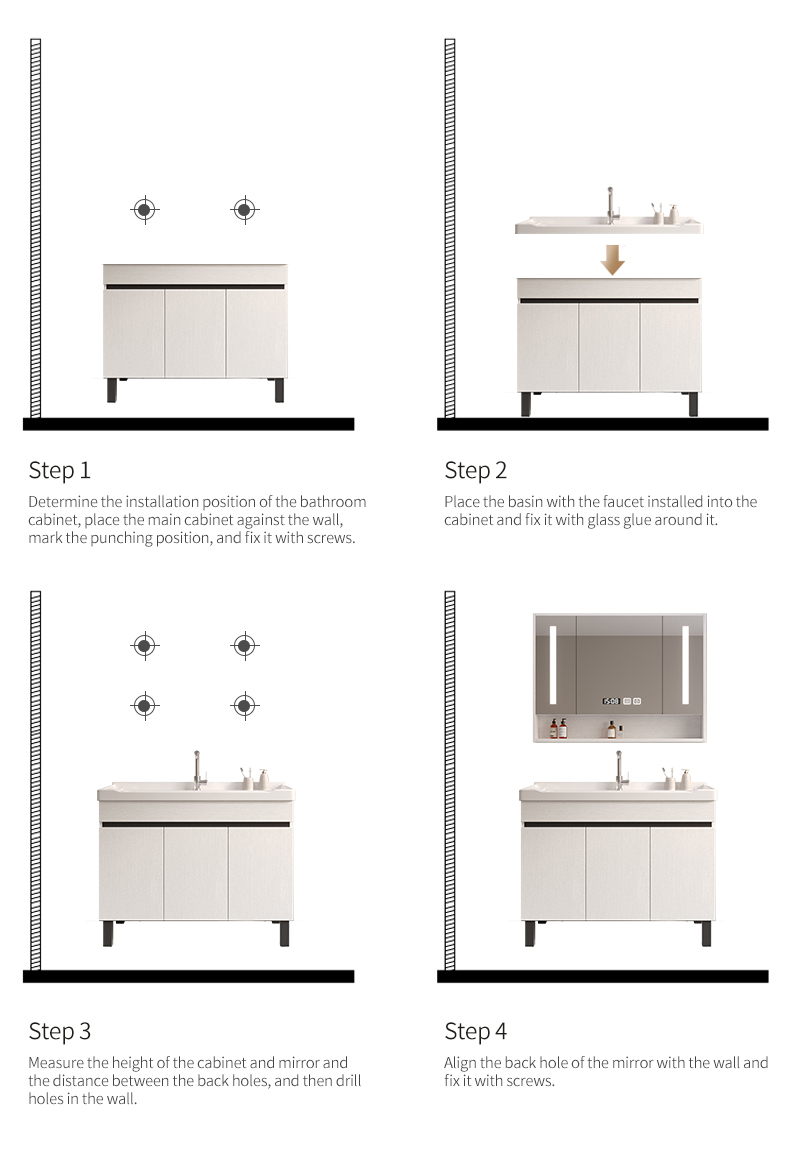 Step 1

Determine the installation position of the bathroom cabinet, place the main cabinet against the wall, mark the punching position, and fix it with screws.

Step 2

Place the basin with the faucet installed into the cabinet and fix it with glass glue around it.

Step 3

Measure the height of the cabinet and mirror and the distance between the back holes, and then drill holes in the wall.

Step 4

Align the back hole of the mirror with the wall and fix it with screws.