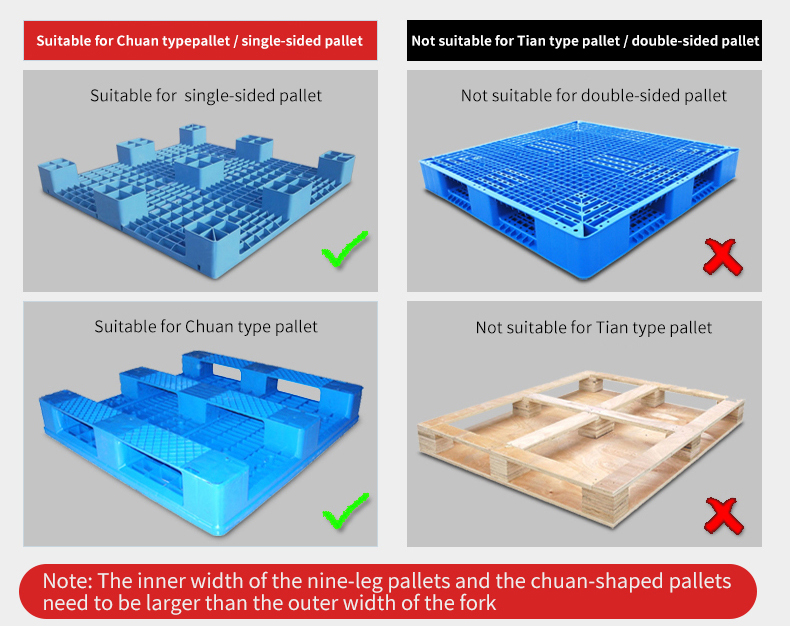 Suitable for Chuan typepallet / single-sided pallet

Suitable for single-sided pallet

Suitable for Chuan type pallet

Not suitable for Tian type pallet / double-sided pallet

Not suitable for double-sided pallet

Not suitable for Tian type pallet

Note: The inner width of the nine-leg pallets and the chuan-shaped pallets need to be larger than the outer width of the fork