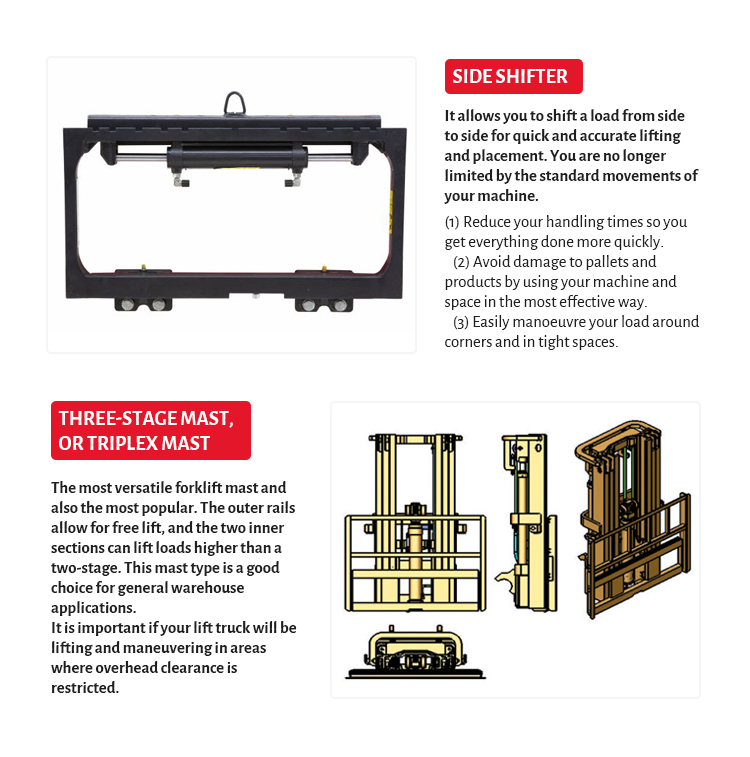 SIDE SHIFTER

It allows you to shift a load from side to side for quick and accurate lifting and placement. You are no longer limited by the standard movements of your machine.

(1) Reduce your handling times so you get everything done more quickly.
(2) Avoid damage to pallets and products by using your machine and space in the most effective way.
(3) Easily manoeuvre your load around corners and in tight spaces.

THREE-STAGE MAST, OR TRIPLEX MAST

The most versatile forklift mast and also the most popular. The outer rails allow for free lift, and the two inner sections can lift loads higher than a two-stage. This mast type is a good choice for general warehouse applications.
It is important if your lift truck will be lifting and maneuvering in areas where overhead clearance is restricted.