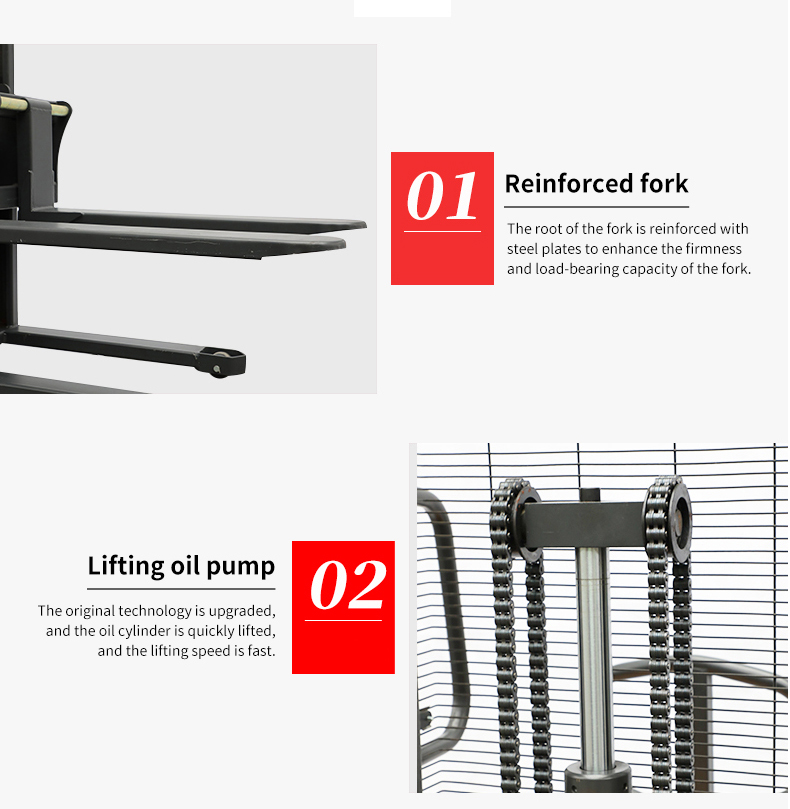 01

Reinforced fork

The root of the fork is reinforced with steel plates to enhance the firmness and load-bearing capacity of the fork.

Lifting oil pump

The original technology is upgraded, and the oil cylinder is quickly lifted, and the lifting speed is fast.

02