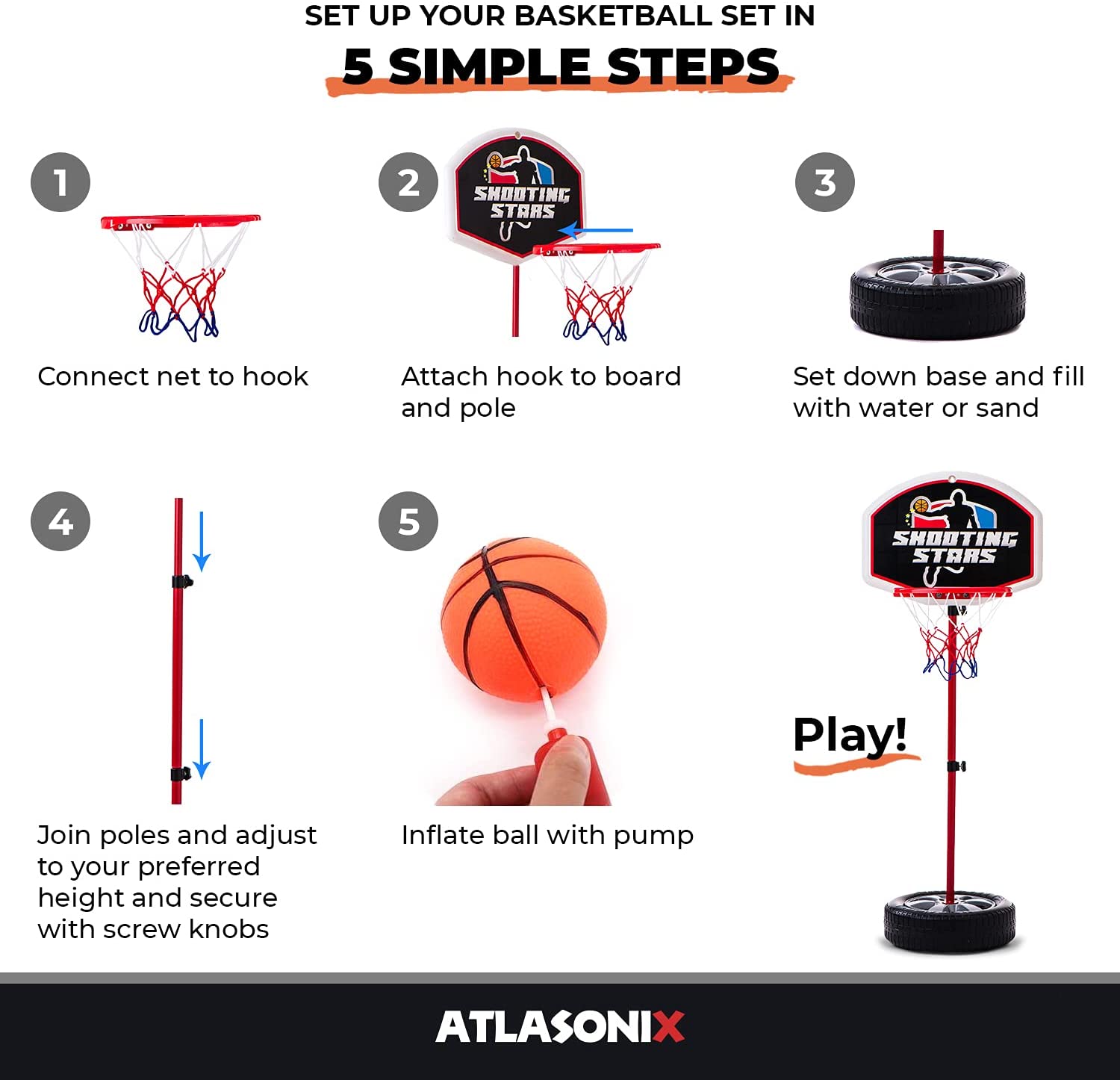 SET UP YOUR BASKETBALL SET IN
5 SIMPLE STEPS

1
Connect net to hook

2
SHOOTING STARS
Attach hook to board and pole

3
Set down base and fill with water or sand

4
Join poles and adjust to your preferred height and secure with screw knobs

5
Inflate ball with pump

SHOOTING STARS
Play!

ATLASONIX