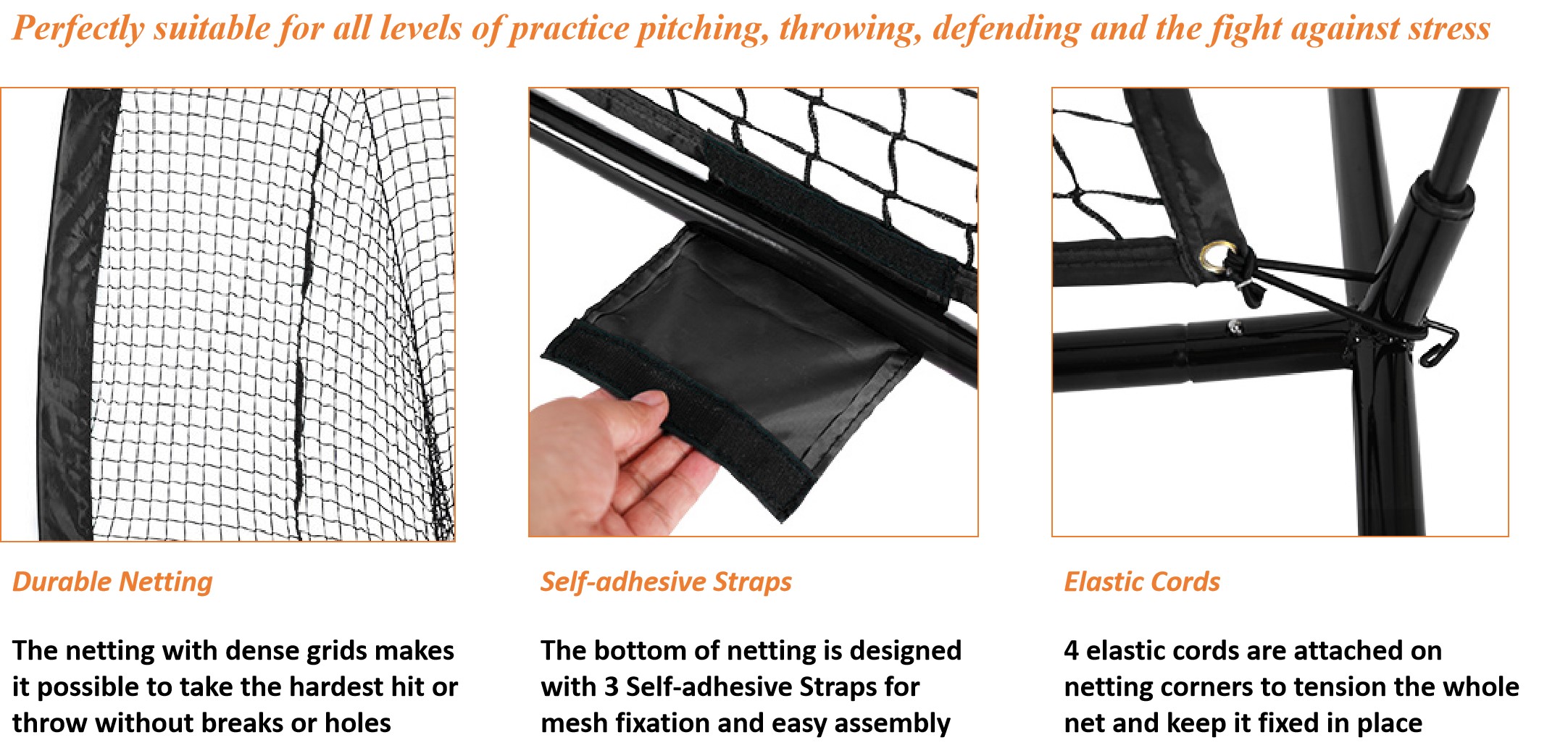 Perfectly suitable for all levels of practice pitching, throwing, defending and the fight against stress

Durable Netting

The netting with dense grids makes it possible to take the hardest hit or throw without breaks or holes

Self-adhesive Straps

The bottom of netting is designed with 3 Self-adhesive Straps for mesh fixation and easy assembly

Elastic Cords

4 elastic cords are attached on netting corners to tension the whole net and keep it fixed in place