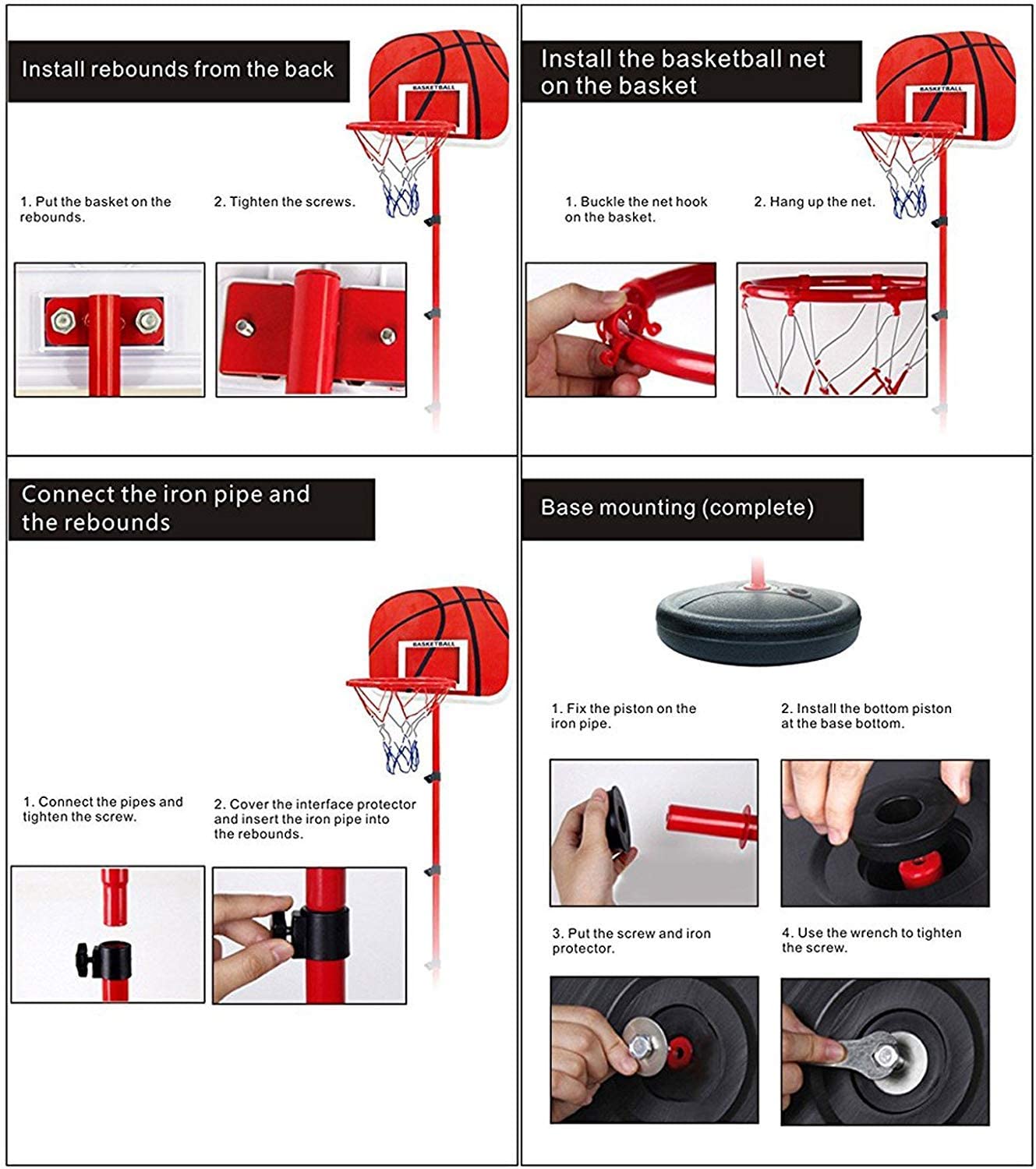 Install rebounds from the back

BASKETBALL

1. Put the basket on the rebounds.

2. Tighten the screws.

Install the basketball net on the basket

BASKETBALL

1. Buckle the net hook on the basket.

2. Hang up the net.

Connect the iron pipe and the rebounds

BASKETBALL

1. Connect the pipes and tighten the screw.

2. Cover the interface protector and insert the iron pipe into the rebounds.

Base mounting (complete)

1. Fix the piston on the iron pipe.

2. Install the bottom piston at the base bottom.

3. Put the screw and iron protector.

4. Use the wrench to tighten the screw.