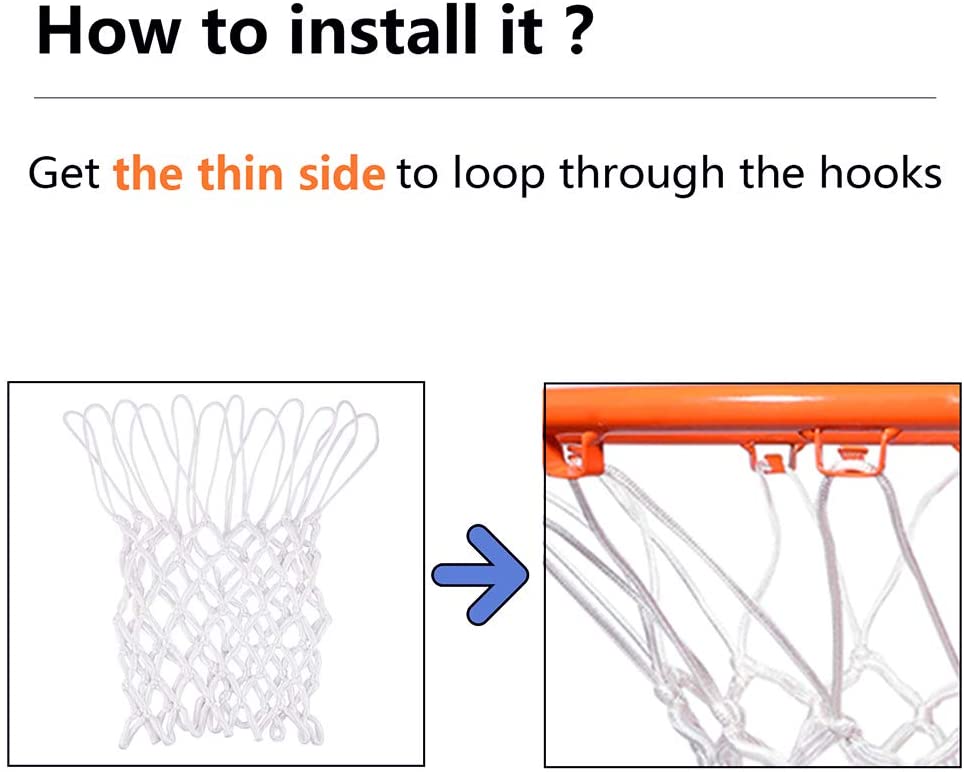 How to install it ?

Get the thin side to loop through the hooks