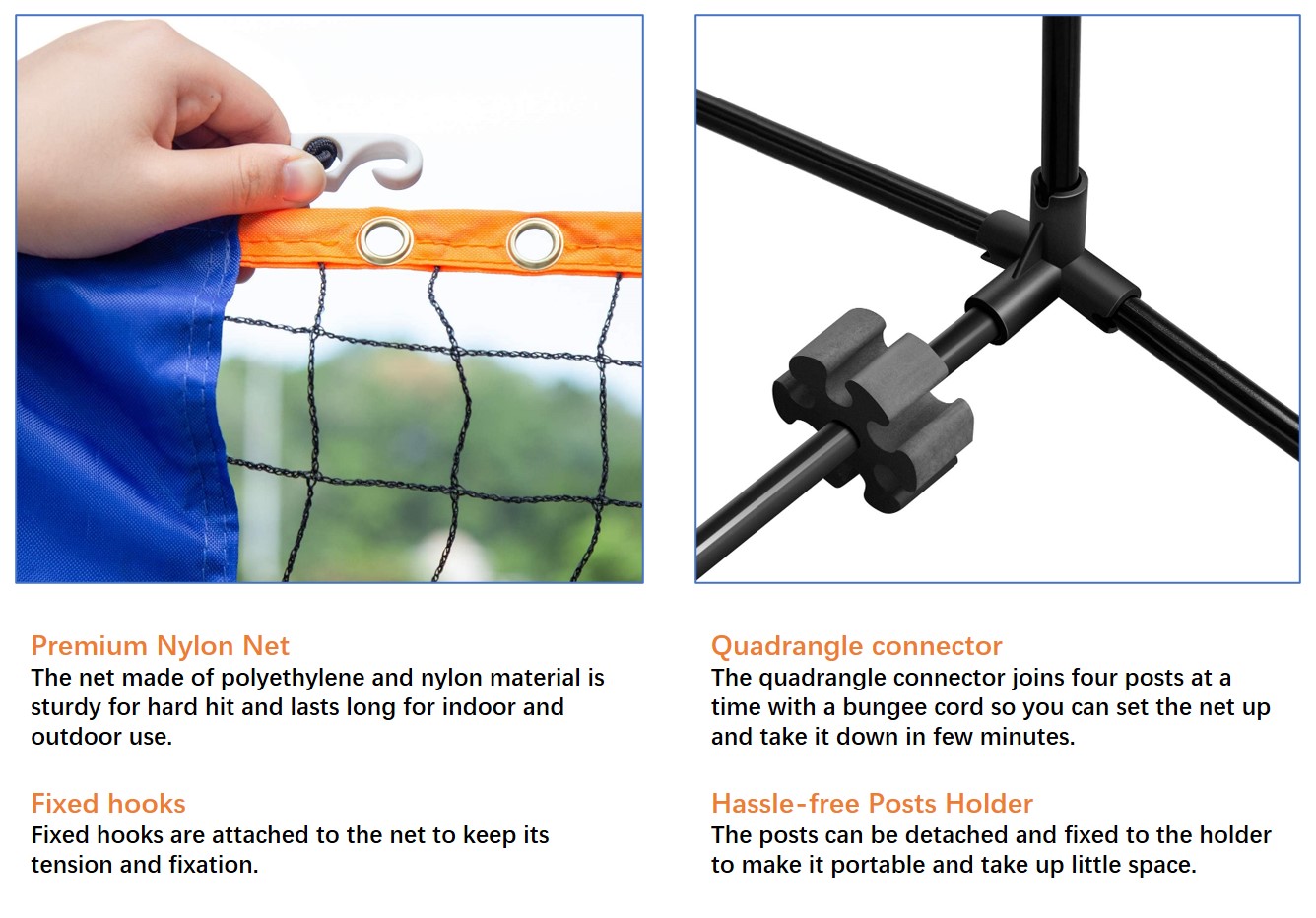 Premium Nylon Net
The net made of polyethylene and nylon material is sturdy for hard hit and lasts long for indoor and outdoor use.

Fixed hooks
Fixed hooks are attached to the net to keep its tension and fixation.

Quadrangle connector
The quadrangle connector joins four posts at a time with a bungee cord so you can set the net up and take it down in few minutes.

Hassle-free Posts Holder
The posts can be detached and fixed to the holder to make it portable and take up little space.